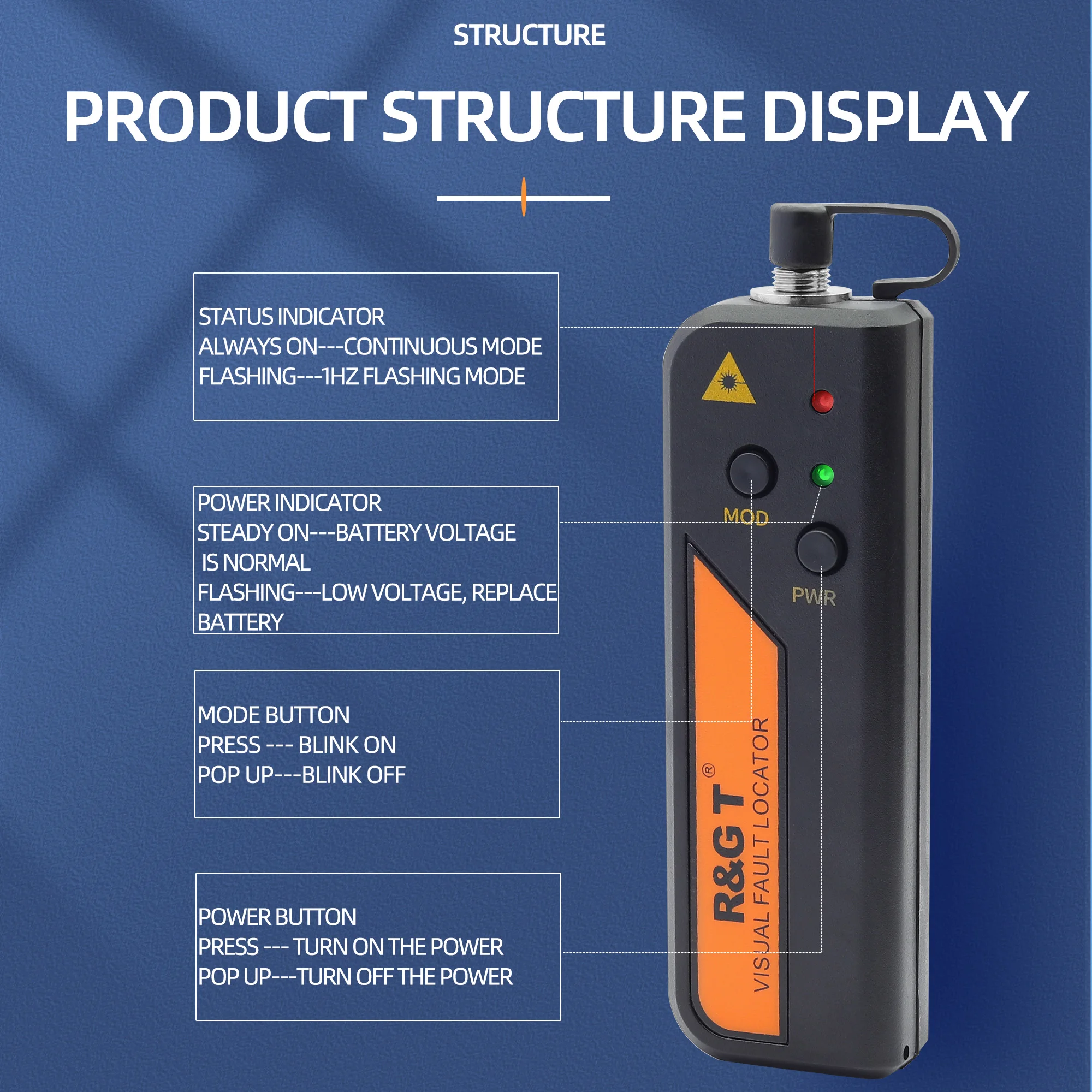 STRUCTURE

PRODUCT STRUCTURE DISPLAY

STATUS INDICATOR
ALWAYS ON---CONTINUOUS MODE
FLASHING---1HZ FLASHING MODE

POWER INDICATOR
STEADY ON---BATTERY VOLTAGE IS NORMAL
FLASHING---LOW VOLTAGE, REPLACE BATTERY

MODE BUTTON
PRESS --- BLINK ON
POP UP---BLINK OFF

POWER BUTTON
PRESS --- TURN ON THE POWER
POP UP---TURN OFF THE POWER

MOD

PWR

R&G T®
VISUAL FAULT LOCATOR