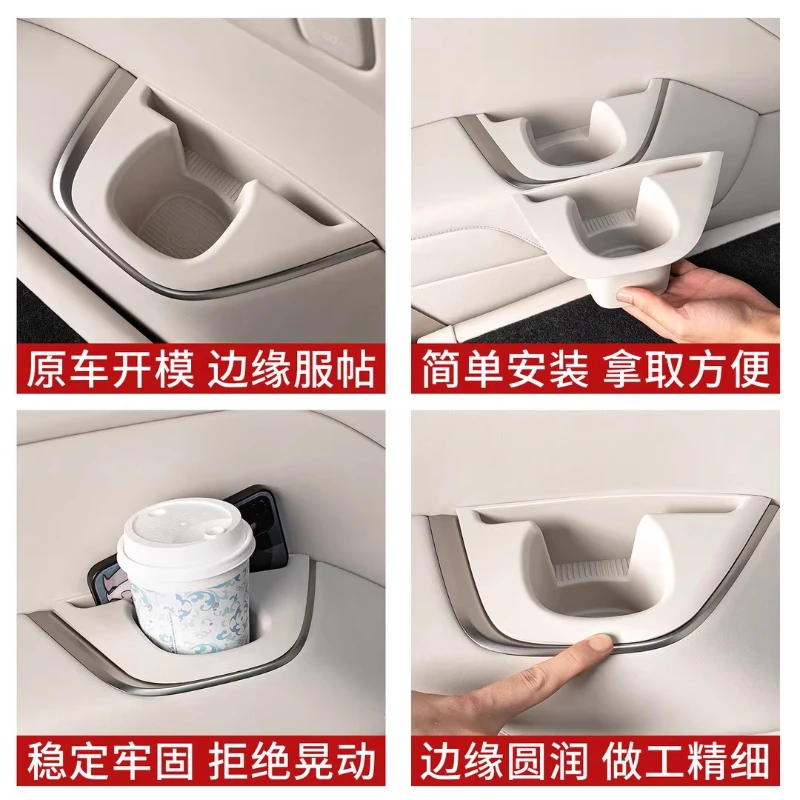 原车开模 边缘服帖

简单安装 拿取方便

稳定牢固 拒绝晃动

边缘圆润 做工精细