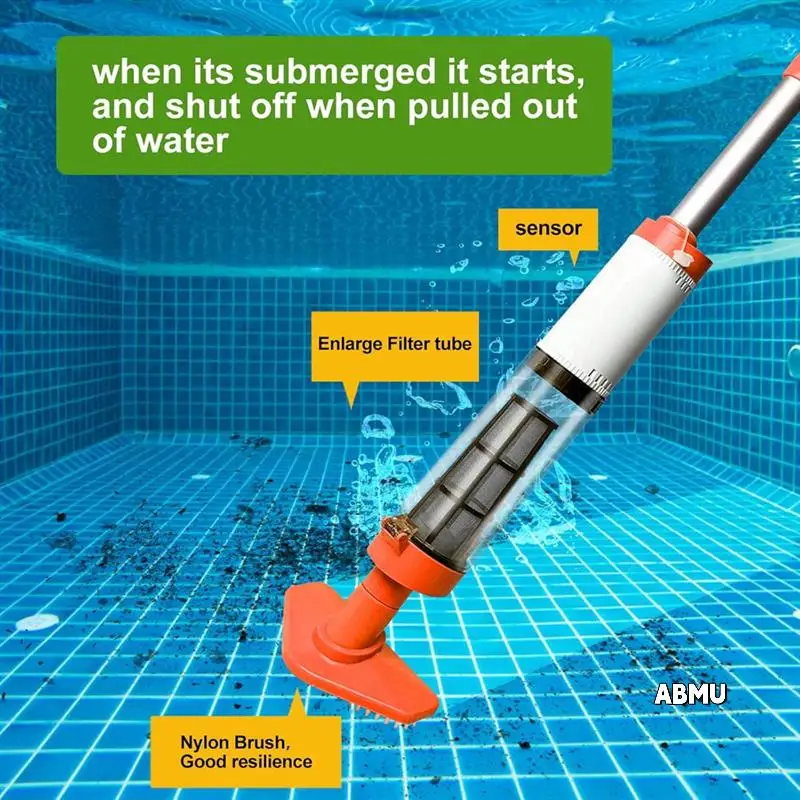 when its submerged it starts, and shut off when pulled out of water

sensor

Enlarge Filter tube

ABMU

Nylon Brush, Good resilience