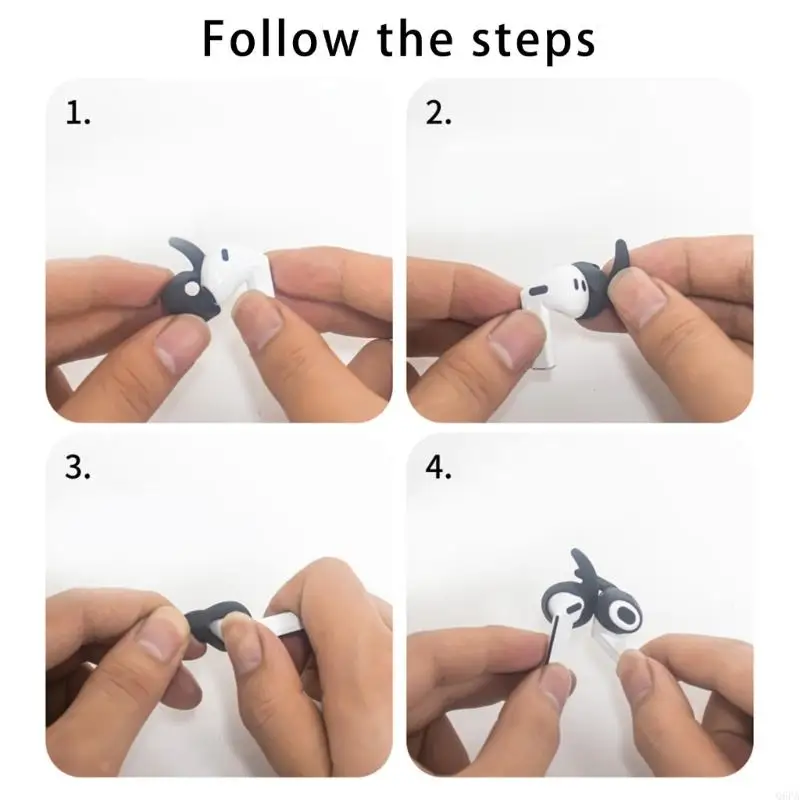 Follow the steps

1.

2.

3.

4.