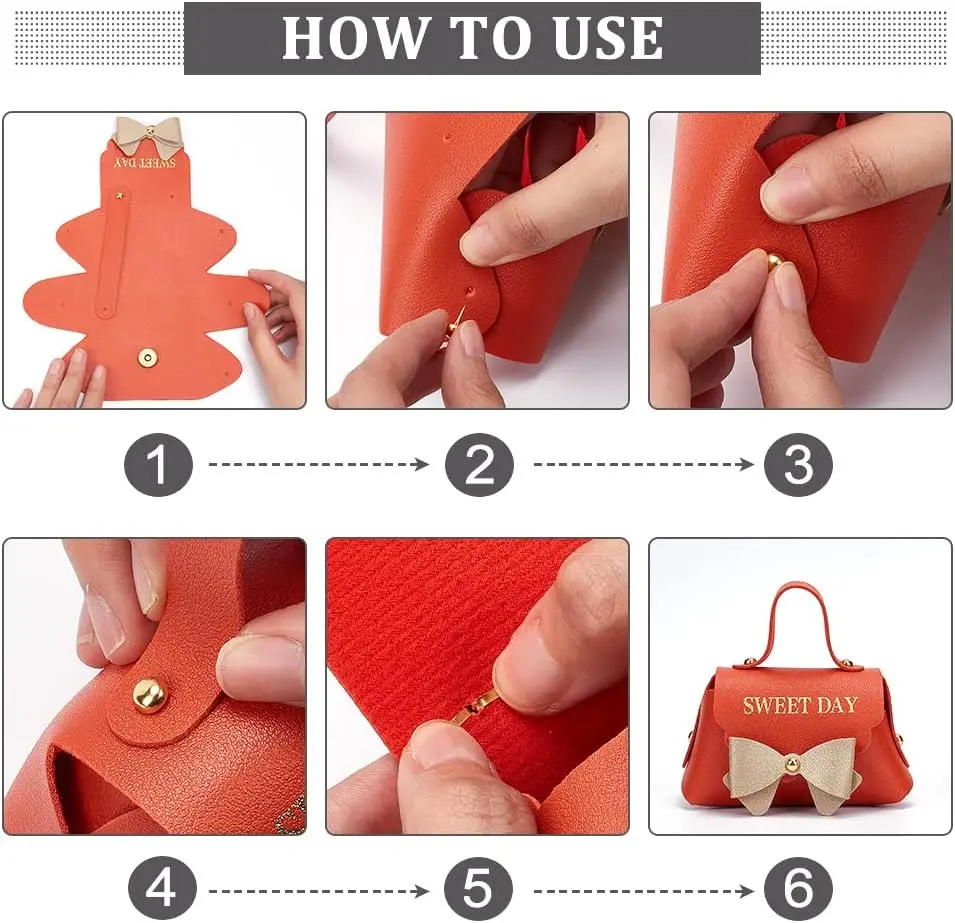 HOW TO USE

SWEET DAY

1
2
3

SWEET DAY

4
5
6