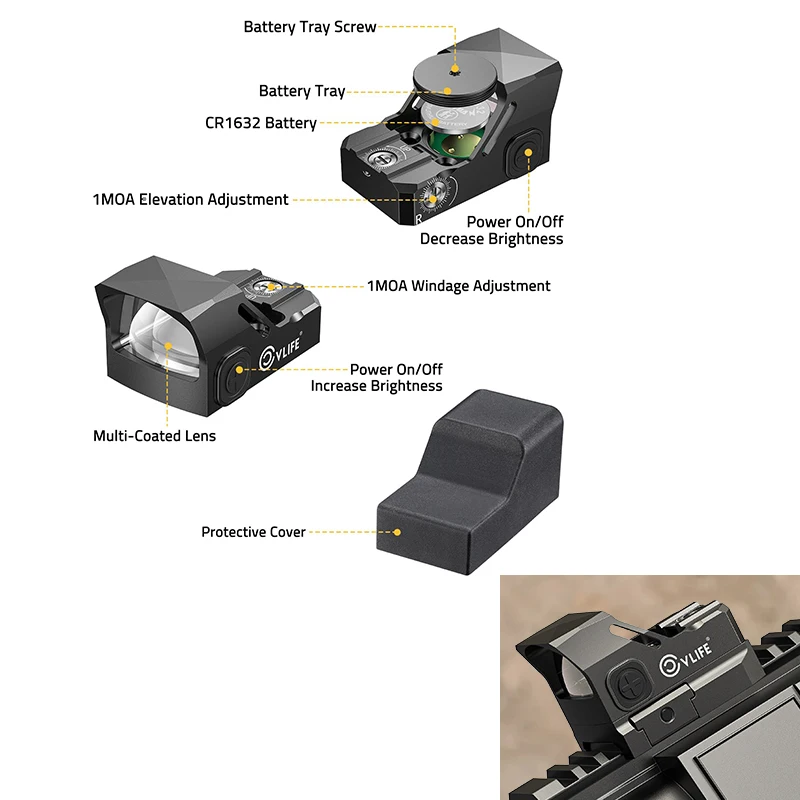 Battery Tray Screw

Battery Tray

CR1632 Battery

1MOA Elevation Adjustment

Power On/Off
Decrease Brightness

1MOA Windage Adjustment

CVLIFE

Power On/Off
Increase Brightness

Multi-Coated Lens

Protective Cover

CVLIFE