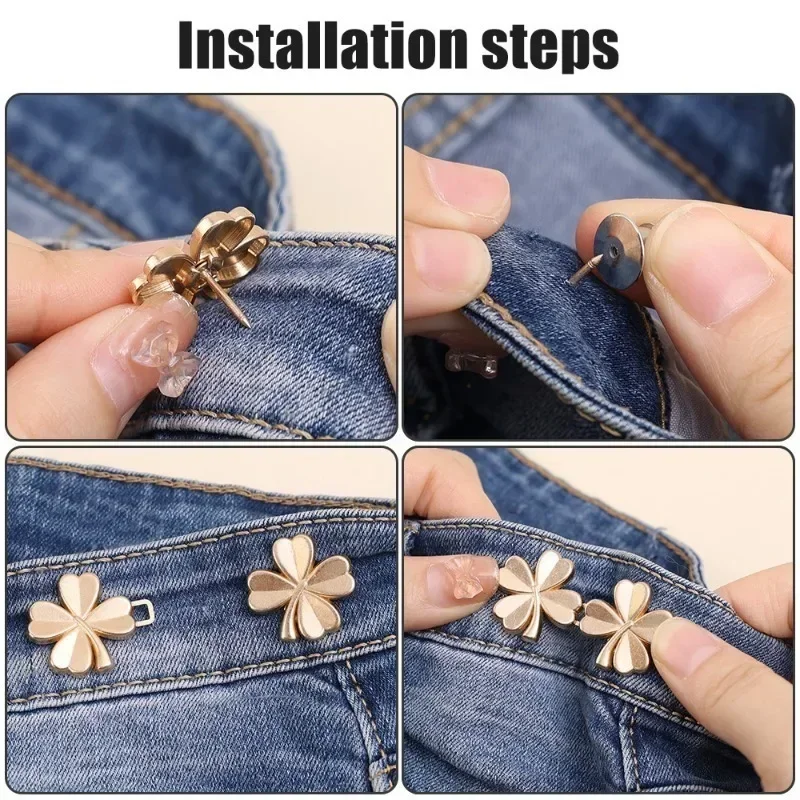 Installation steps