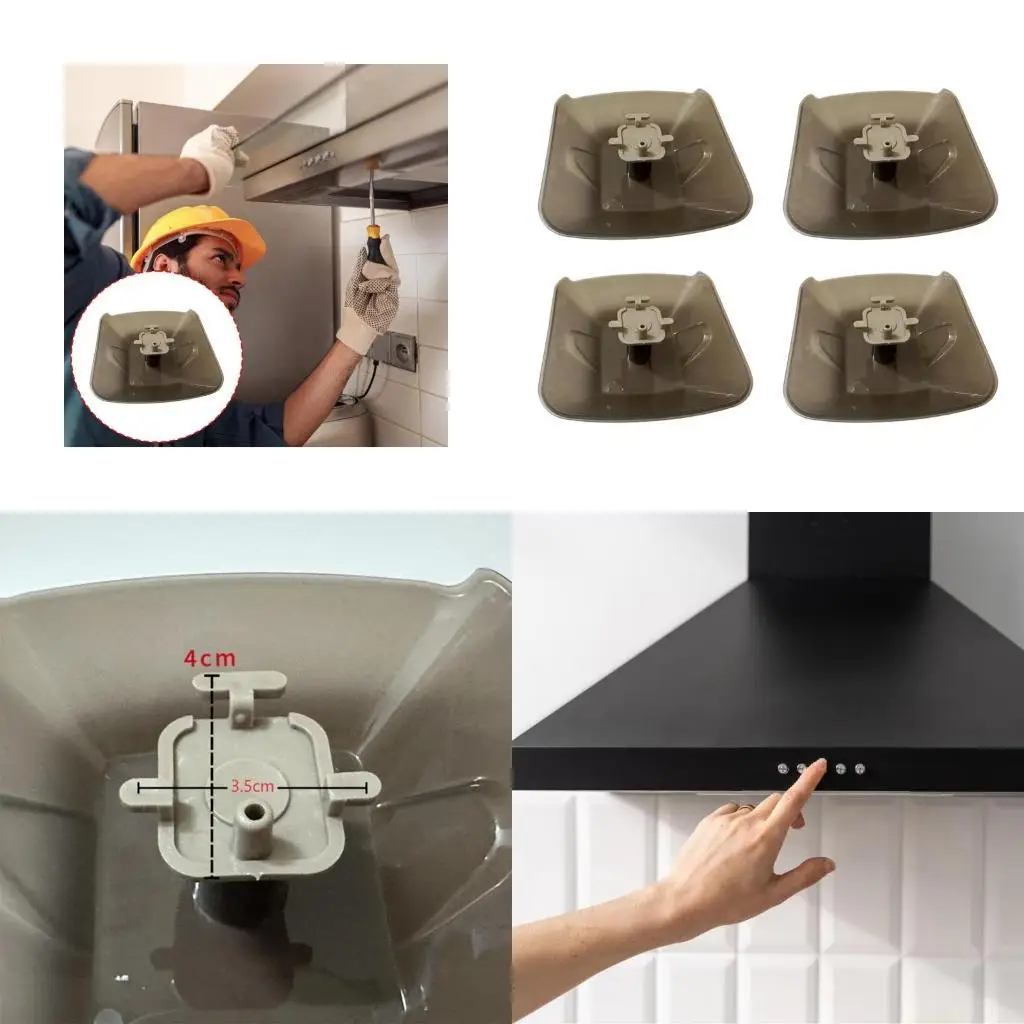 4cm

3.5cm