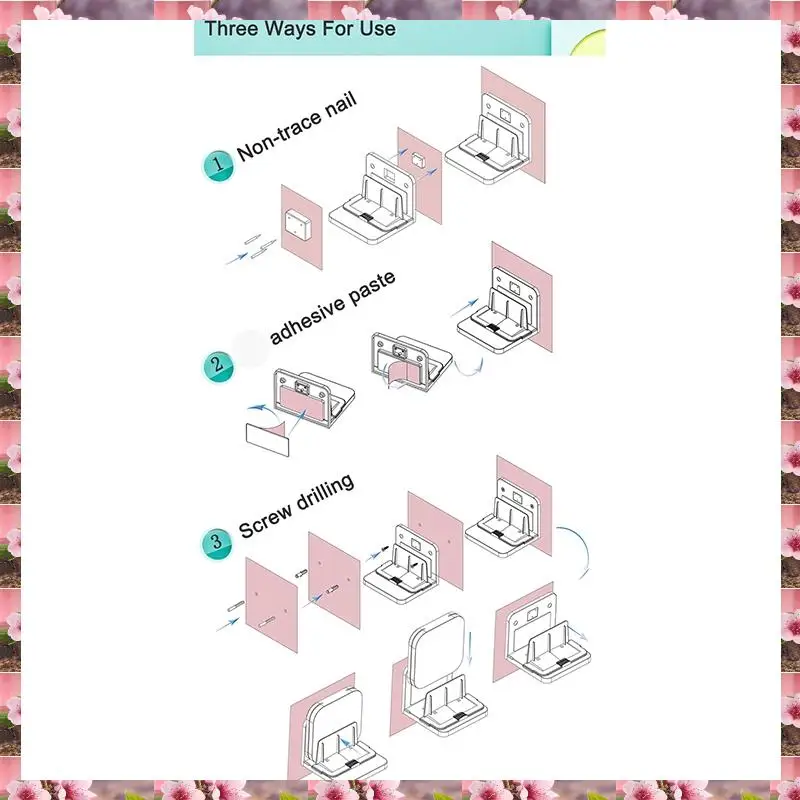 Three Ways For Use

1 Non-trace nail

2 adhesive paste

3 Screw drilling