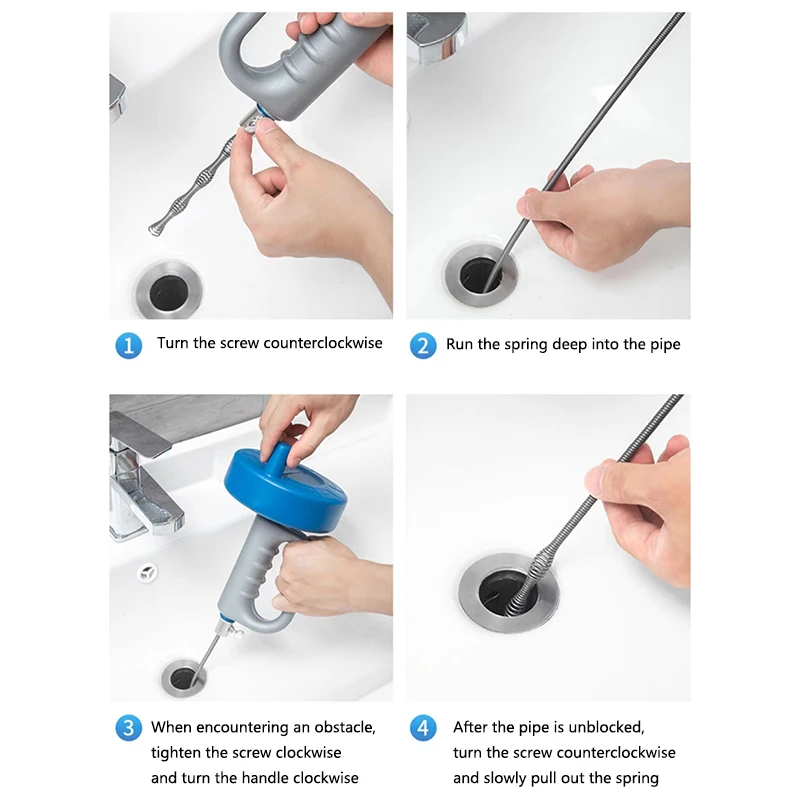 1 Turn the screw counterclockwise

2 Run the spring deep into the pipe

3 When encountering an obstacle, tighten the screw clockwise and turn the handle clockwise

4 After the pipe is unblocked, turn the screw counterclockwise and slowly pull out the spring