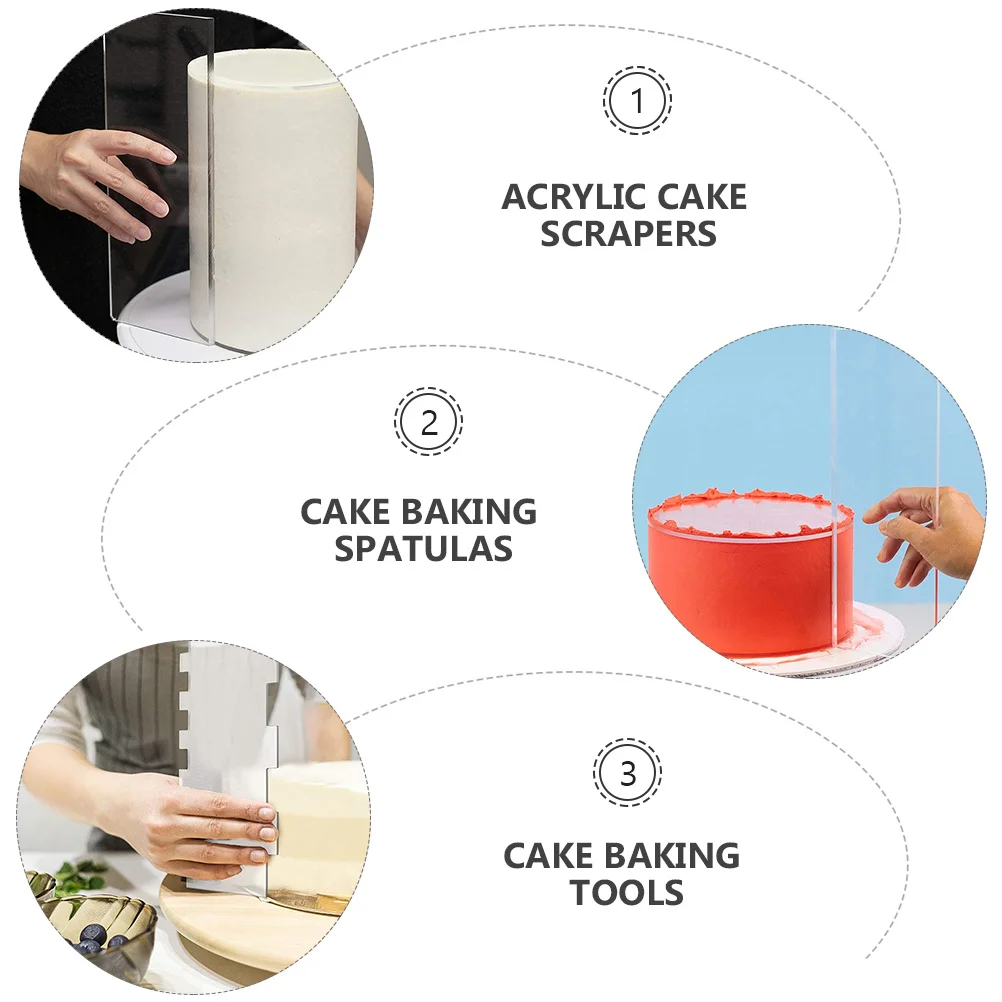 1

ACRYLIC CAKE SCRAPERS

2

CAKE BAKING SPATULAS

3

CAKE BAKING TOOLS