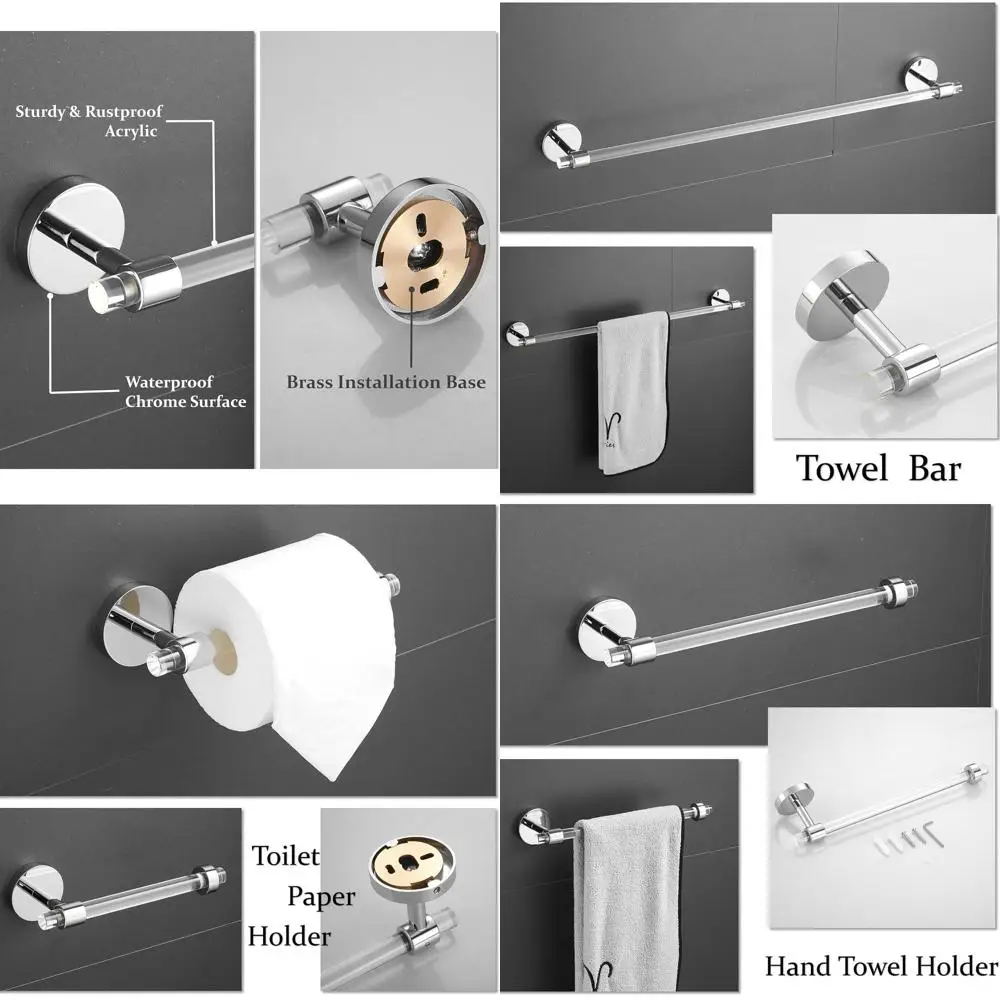 Sturdy & Rustproof Acrylic

Waterproof Chrome Surface

Brass Installation Base

Towel Bar

Toilet Paper Holder

Hand Towel Holder