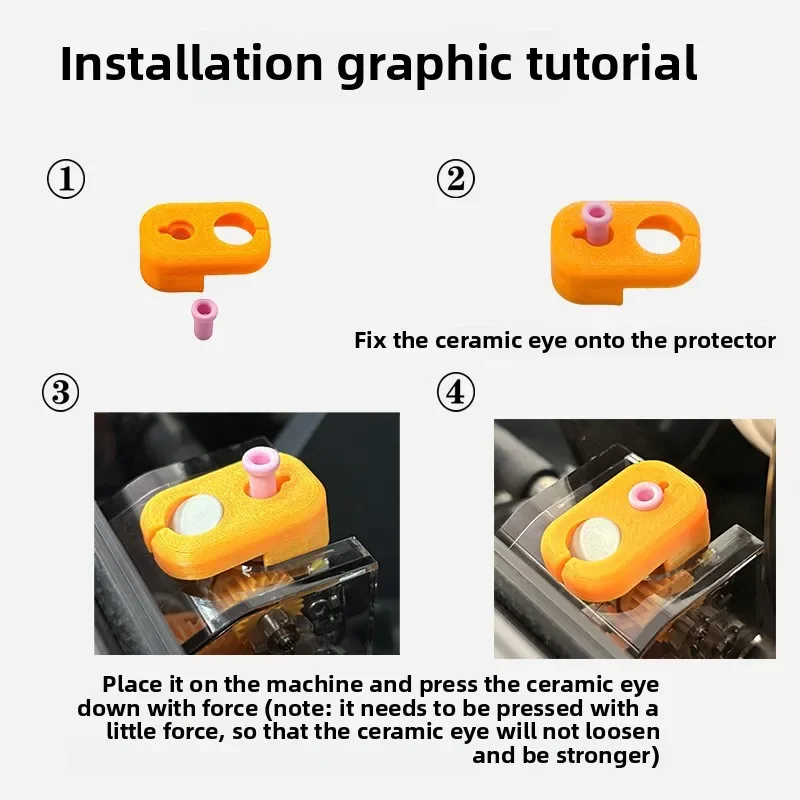 Installation graphic tutorial

①

②

Fix the ceramic eye onto the protector

③

④

Place it on the machine and press the ceramic eye down with force (note: it needs to be pressed with a little force, so that the ceramic eye will not loosen and be stronger)