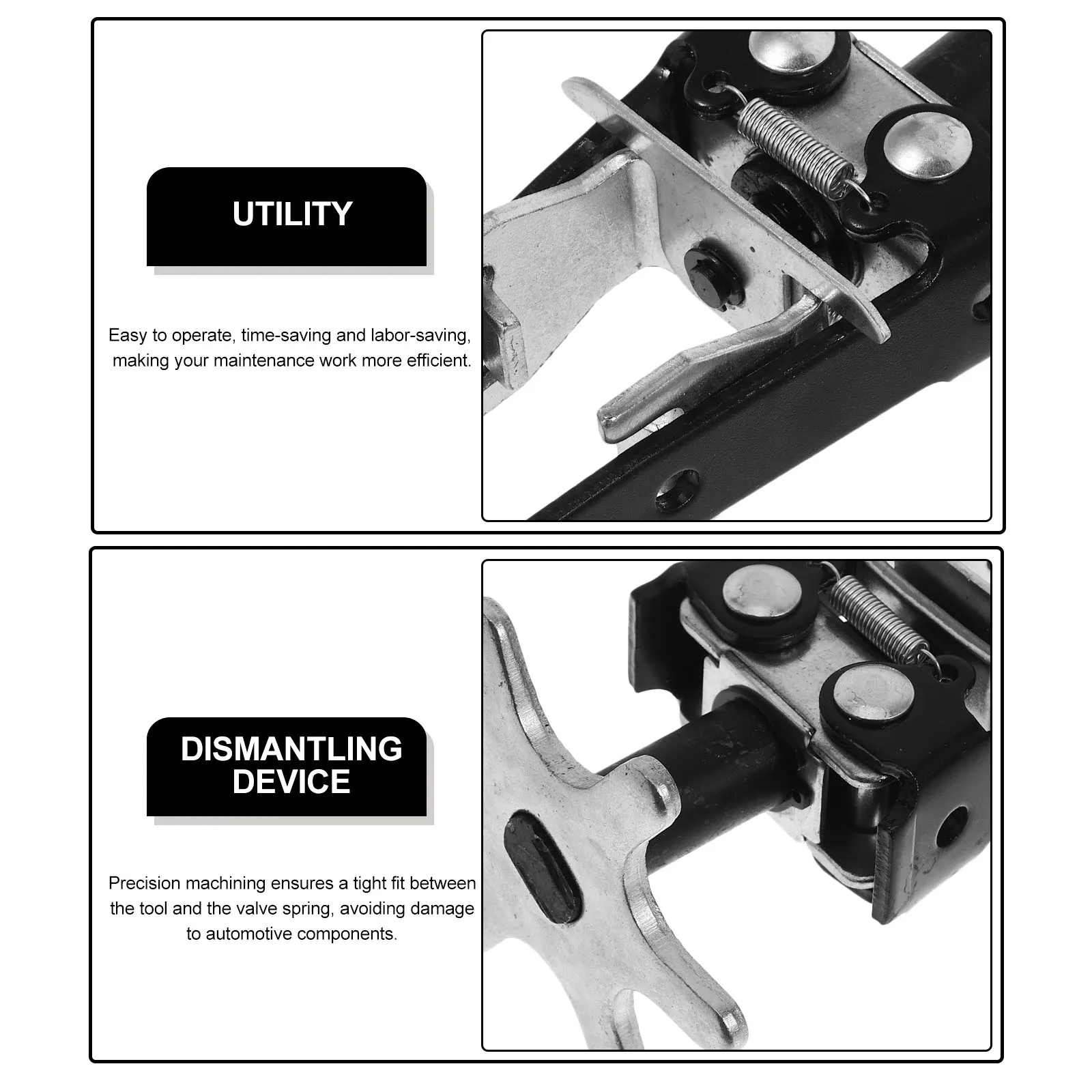 UTILITY

Easy to operate, time-saving and labor-saving, making your maintenance work more efficient.

DISMANTLING DEVICE

Precision machining ensures a tight fit between the tool and the valve spring, avoiding damage to automotive components.