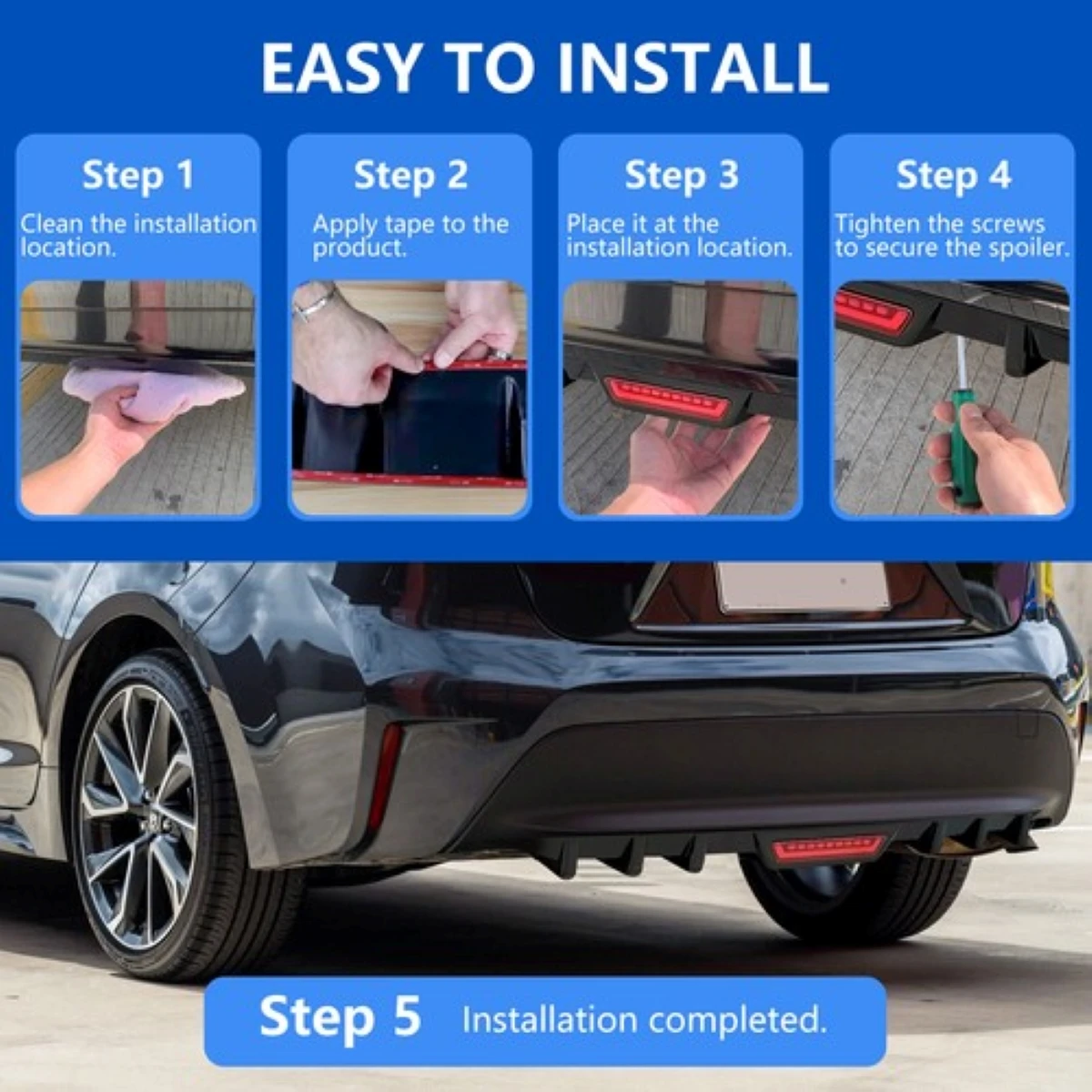 EASY TO INSTALL

Step 1
Clean the installation location.

Step 2
Apply tape to the product.

Step 3
Place it at the installation location.

Step 4
Tighten the screws to secure the spoiler.

Step 5 Installation completed.