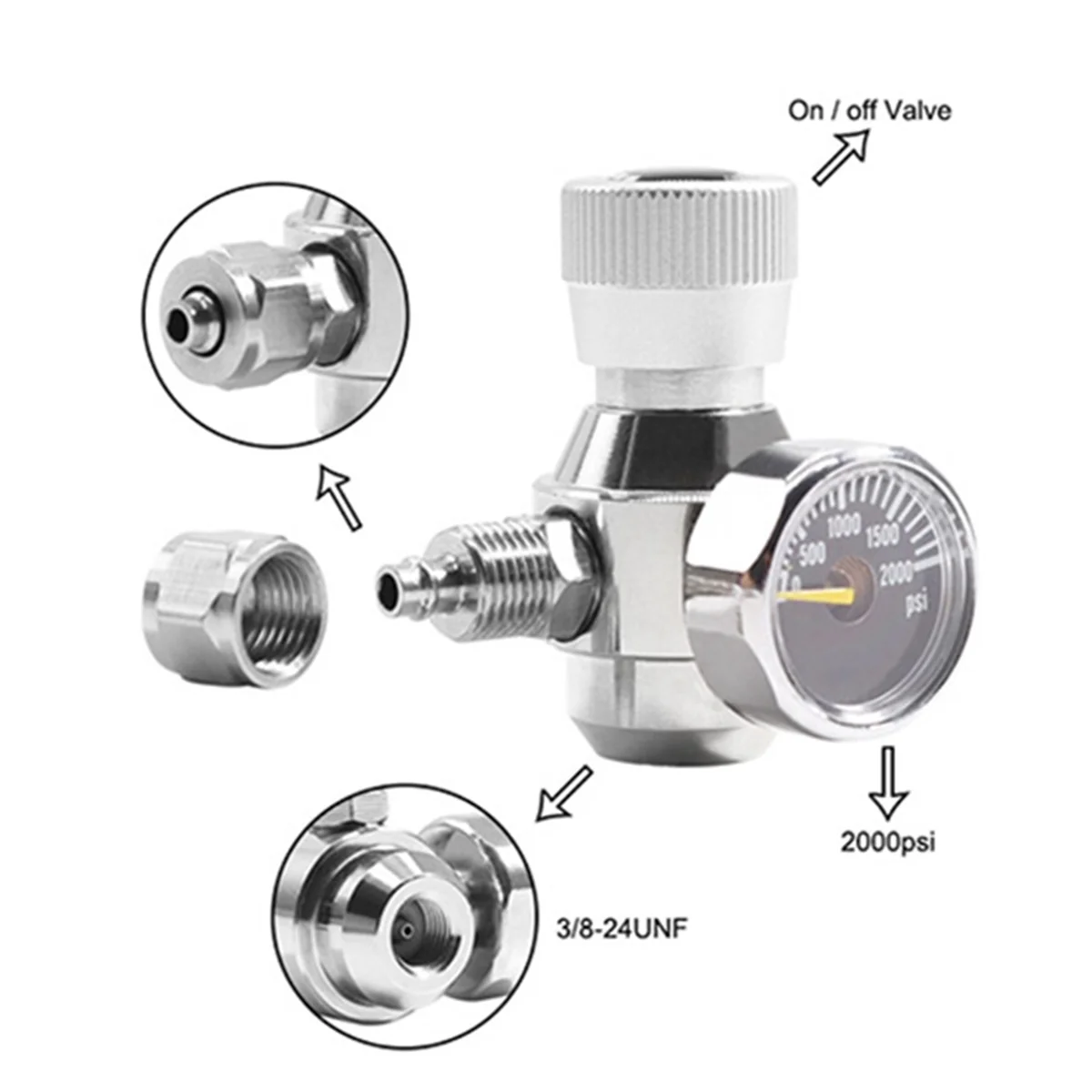 On / off Valve

0
500
1000
1500
2000
psi

2000psi

3/8-24UNF