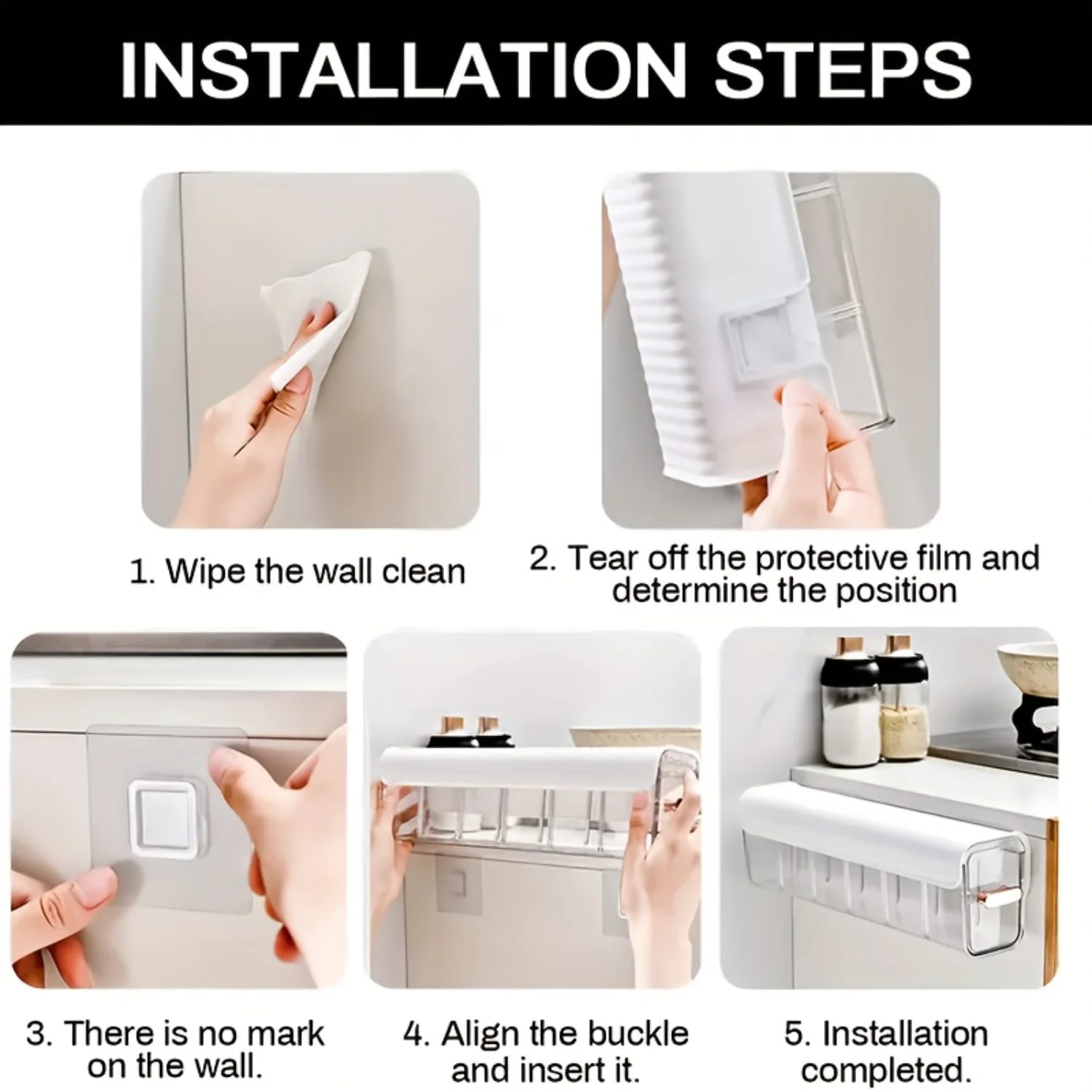 INSTALLATION STEPS

1. Wipe the wall clean

2. Tear off the protective film and determine the position

3. There is no mark on the wall.

4. Align the buckle and insert it.

5. Installation completed.