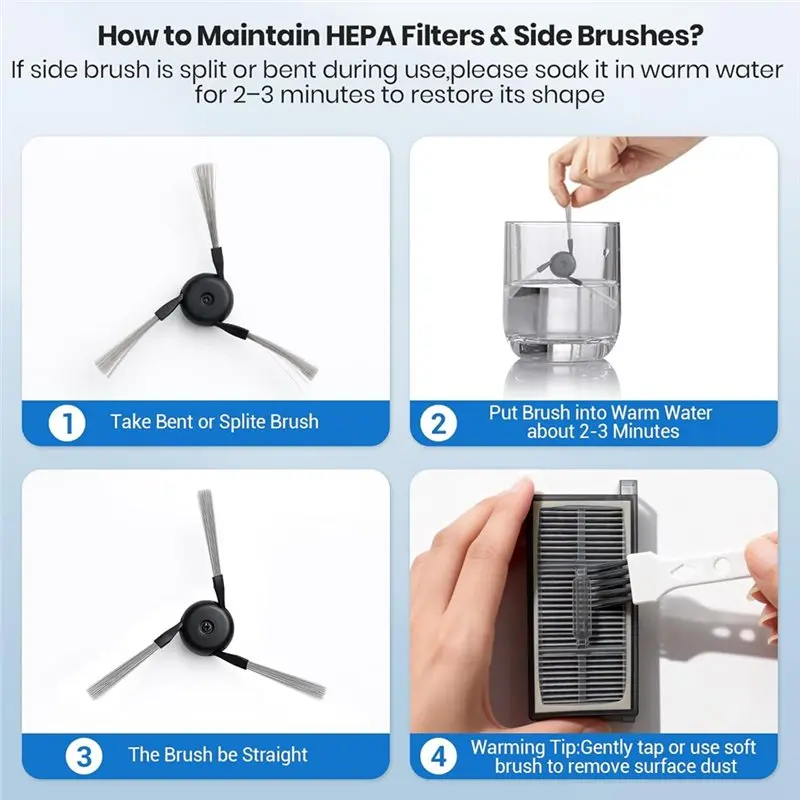 How to Maintain HEPA Filters & Side Brushes?

If side brush is split or bent during use,please soak it in warm water for 2–3 minutes to restore its shape

1 Take Bent or Splite Brush

2 Put Brush into Warm Water about 2-3 Minutes

3 The Brush be Straight

4 Warming Tip:Gently tap or use soft brush to remove surface dust