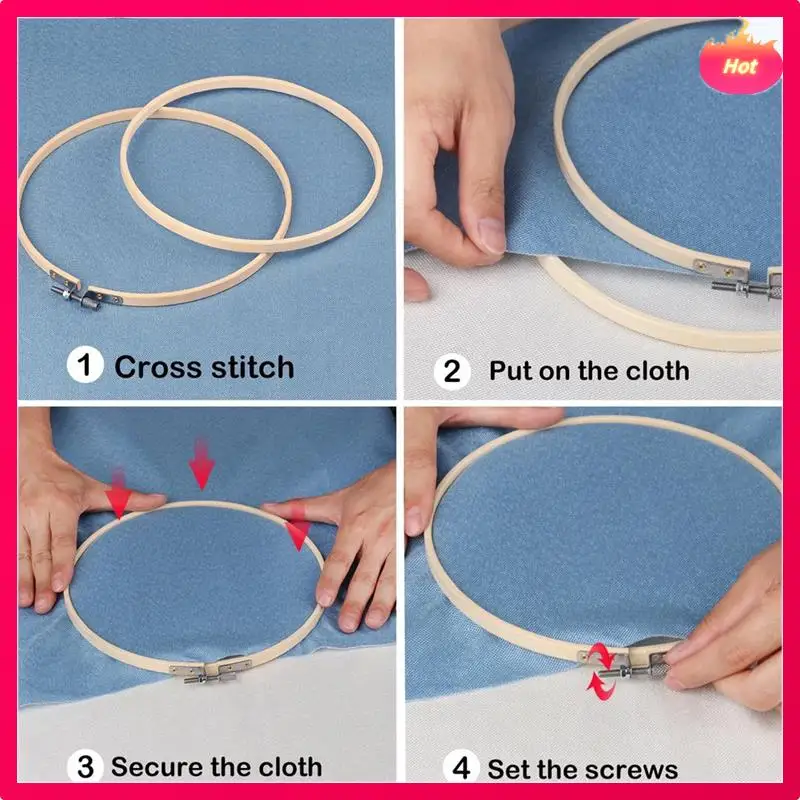 Hot

1 Cross stitch

2 Put on the cloth

3 Secure the cloth

4 Set the screws