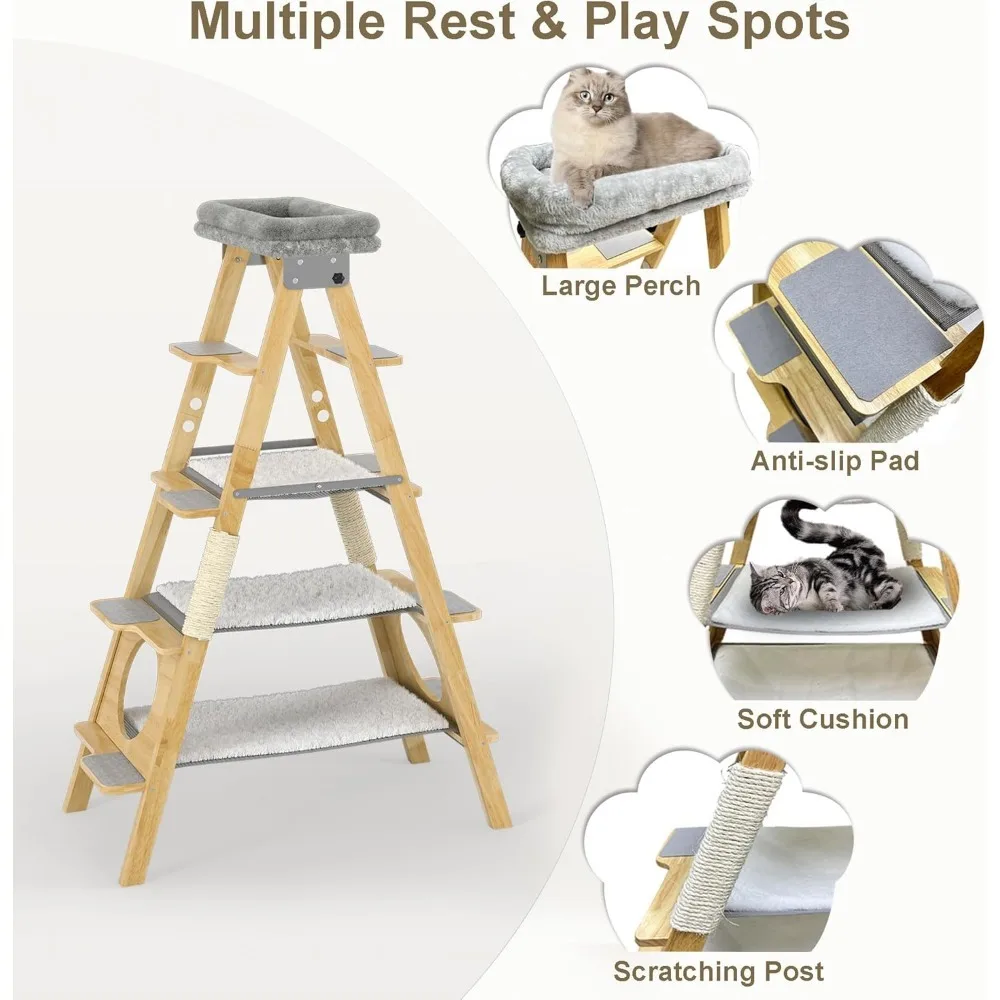 Multiple Rest & Play Spots

Large Perch

Anti-slip Pad

Soft Cushion

Scratching Post