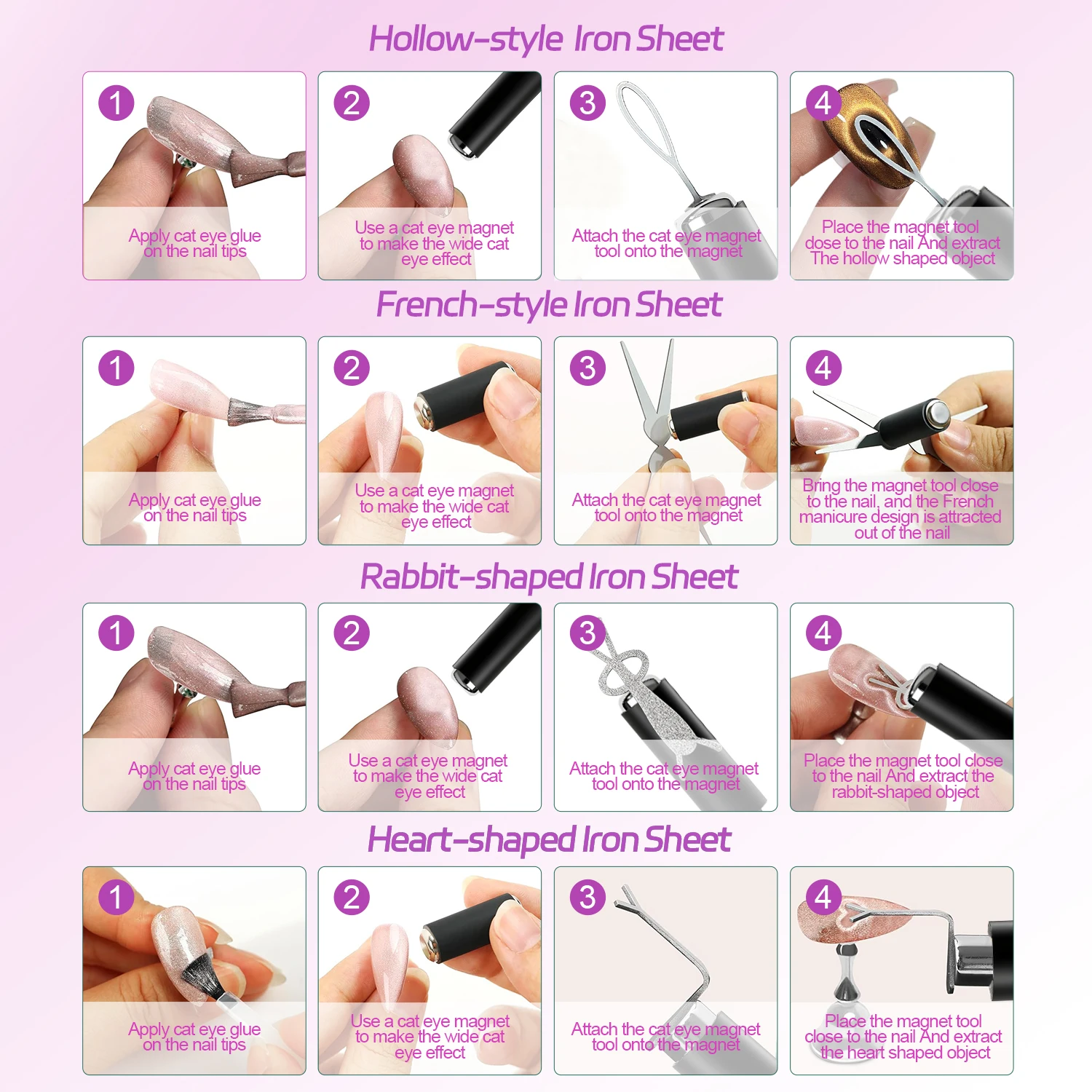 Hollow-style Iron Sheet

1
Apply cat eye glue on the nail tips

2
Use a cat eye magnet to make the wide cat eye effect

3
Attach the cat eye magnet tool onto the magnet

4
Place the magnet tool dose to the nail And extract The hollow shaped object

French-style Iron Sheet

1
Apply cat eye glue on the nail tips

2
Use a cat eye magnet to make the wide cat eye effect

3
Attach the cat eye magnet tool onto the magnet

4
Bring the magnet tool close to the nail, and the French manicure design is attracted out of the nail

Rabbit-shaped Iron Sheet

1
Apply cat eye glue on the nail tips

2
Use a cat eye magnet to make the wide cat eye effect

3
Attach the cat eye magnet tool onto the magnet

4
Place the magnet tool close to the nail And extract the rabbit-shaped object

Heart-shaped Iron Sheet

1
Apply cat eye glue on the nail tips

2
Use a cat eye magnet to make the wide cat eye effect

3
Attach the cat eye magnet tool onto the magnet

4
Place the magnet tool close to the nail And extract the heart shaped object