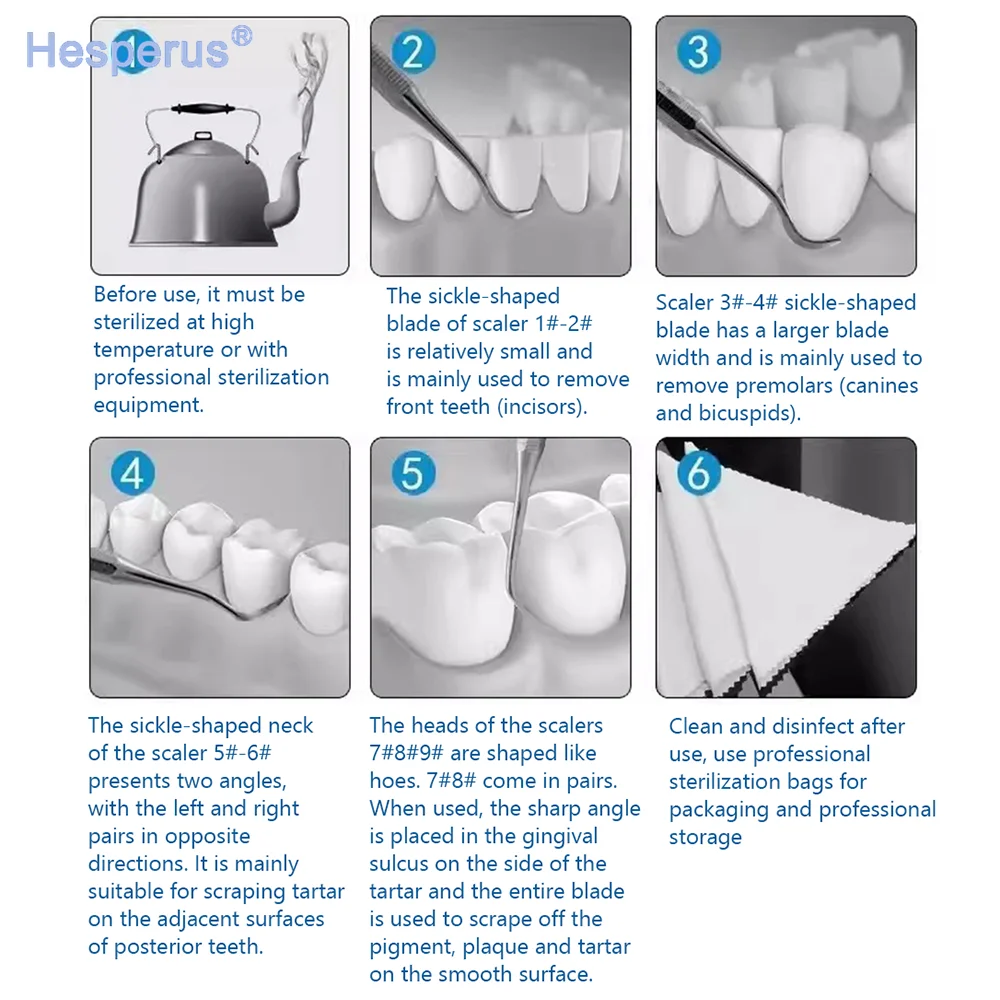 Hesperus®

1

Before use, it must be sterilized at high temperature or with professional sterilization equipment.

2

The sickle-shaped blade of scaler 1#-2# is relatively small and is mainly used to remove front teeth (incisors).

3

Scaler 3#-4# sickle-shaped blade has a larger blade width and is mainly used to remove premolars (canines and bicuspids).

4

The sickle-shaped neck of the scaler 5#-6# presents two angles, with the left and right pairs in opposite directions. It is mainly suitable for scraping tartar on the adjacent surfaces of posterior teeth.

5

The heads of the scalers 7#8#9# are shaped like hoes. 7#8# come in pairs. When used, the sharp angle is placed in the gingival sulcus on the side of the tartar and the entire blade is used to scrape off the pigment, plaque and tartar on the smooth surface.

6

Clean and disinfect after use, use professional sterilization bags for packaging and professional storage