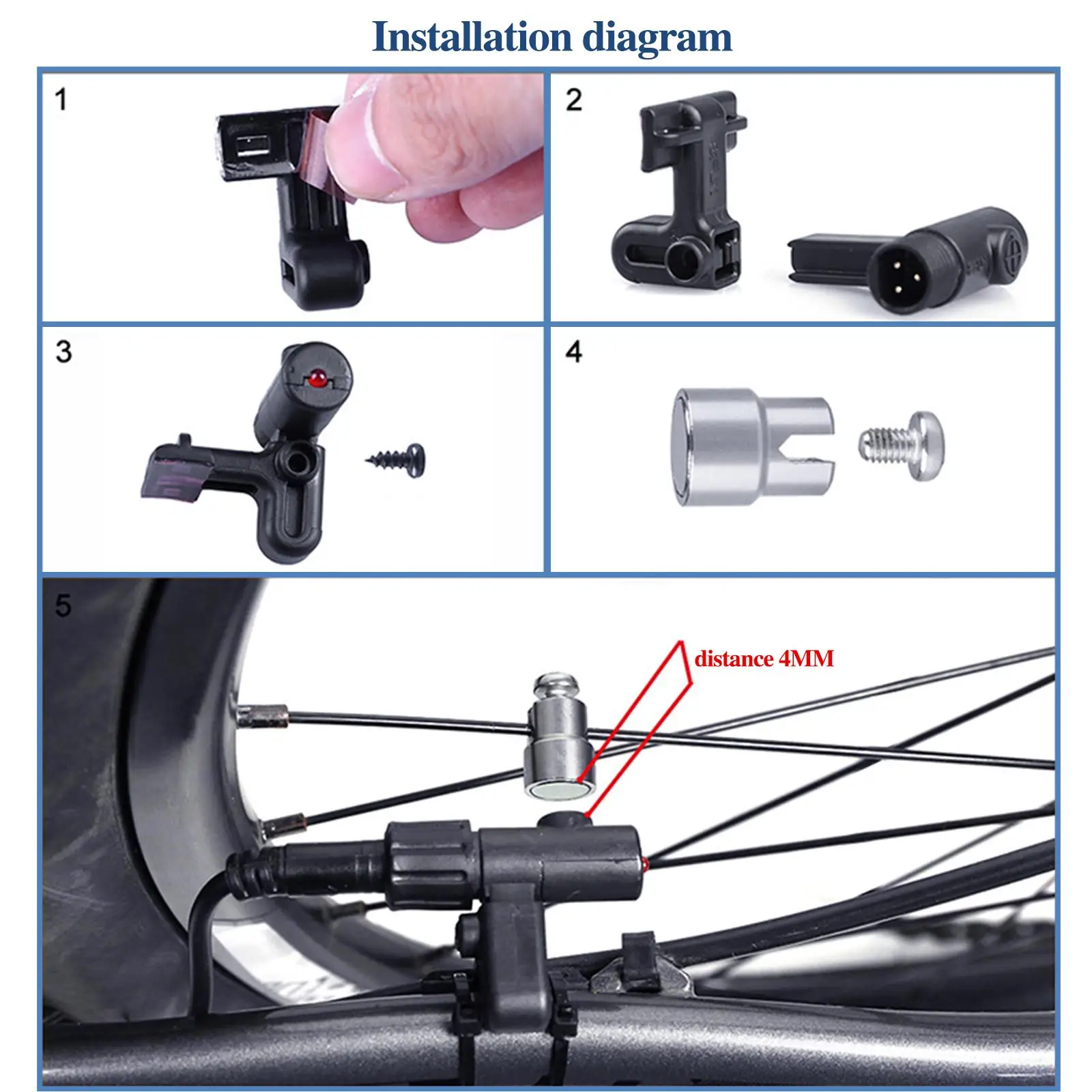 Installation diagram

1

2

3

4

5

distance 4MM