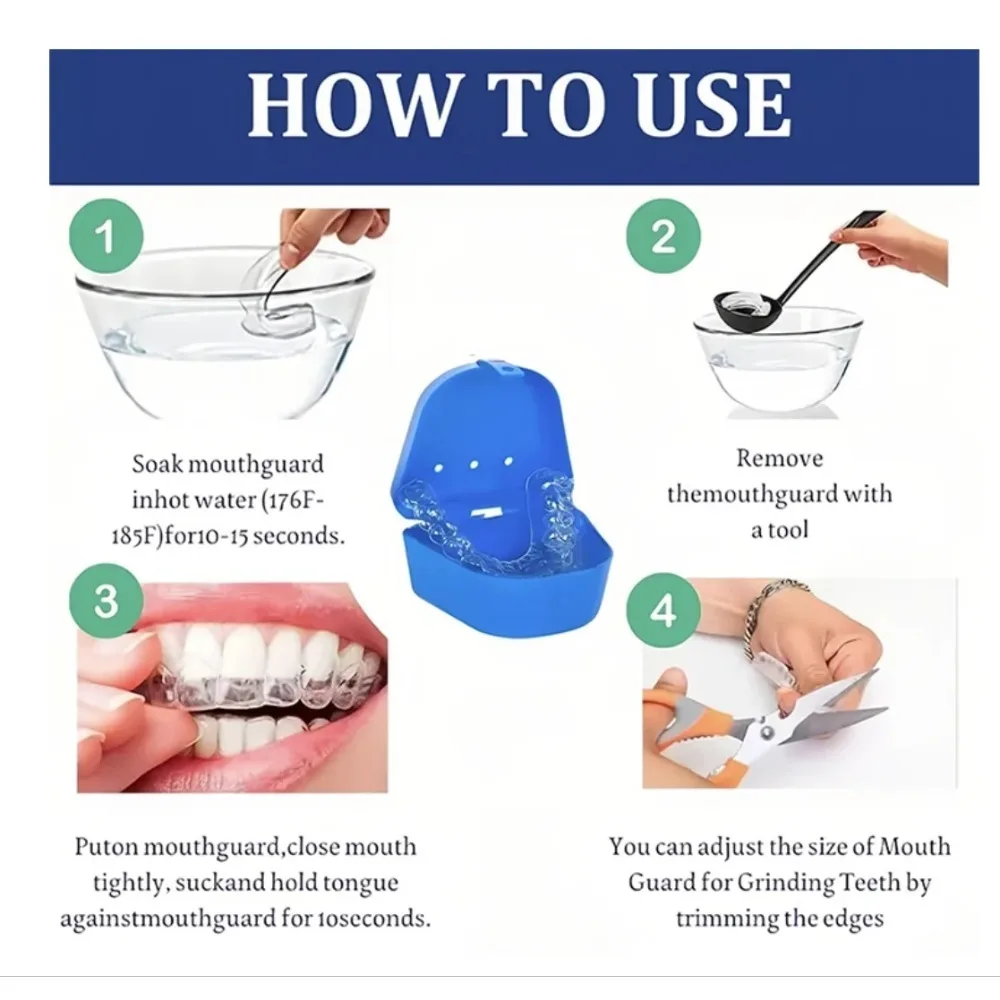 HOW TO USE

1

Soak mouthguard inhot water (176F-185F)for10-15 seconds.

2

Remove themouthguard with a tool

3

Puton mouthguard,close mouth tightly, suckand hold tongue againstmouthguard for 10seconds.

4

You can adjust the size of Mouth Guard for Grinding Teeth by trimming the edges