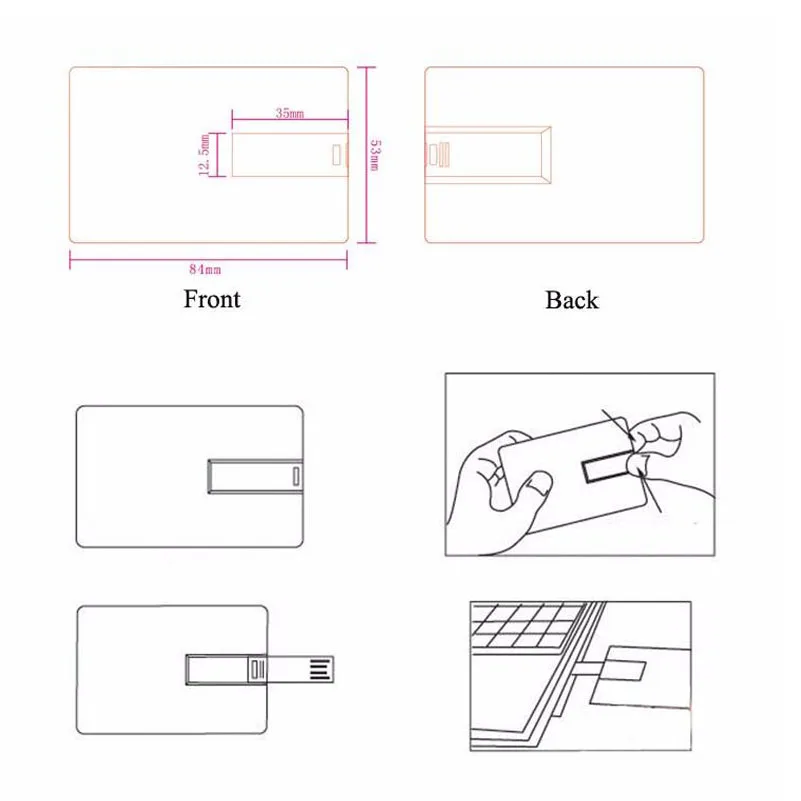 35mm
12.5mm
53mm
84mm
Front
Back