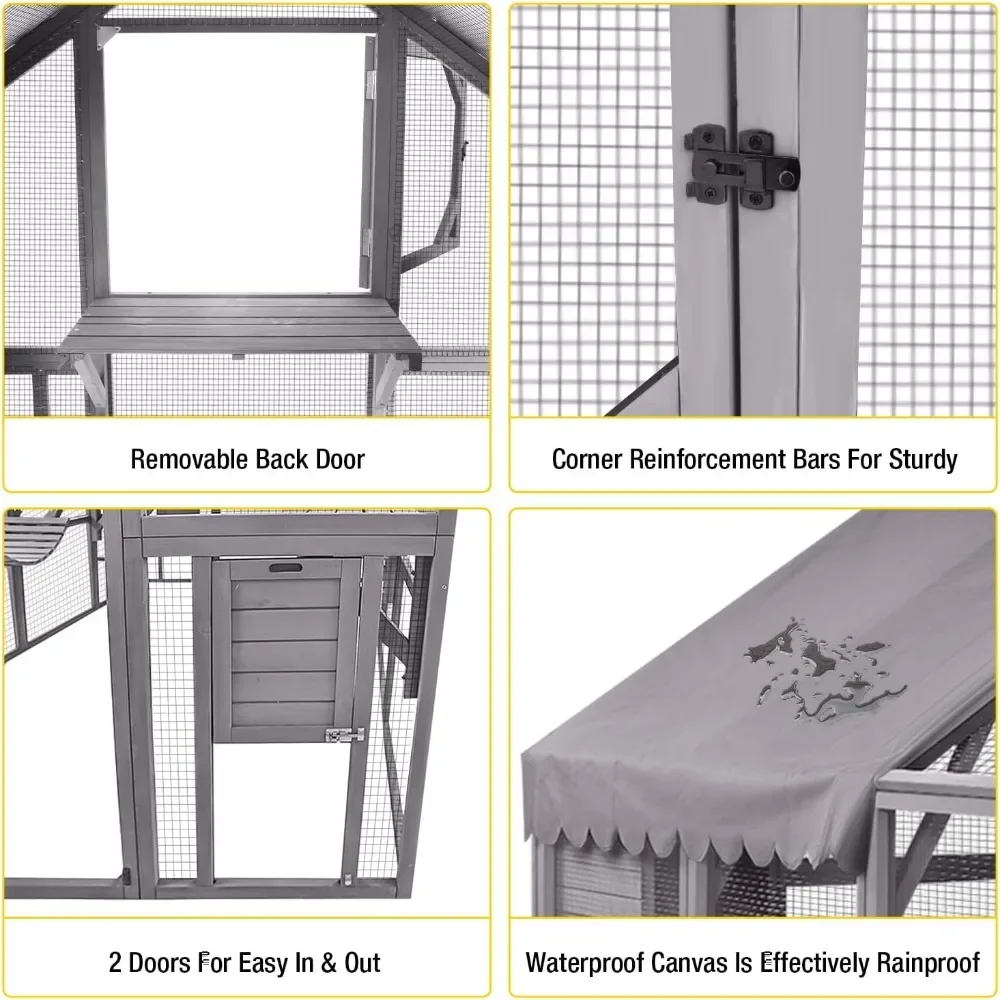 Removable Back Door

Corner Reinforcement Bars For Sturdy

2 Doors For Easy In & Out

Waterproof Canvas Is Effectively Rainproof