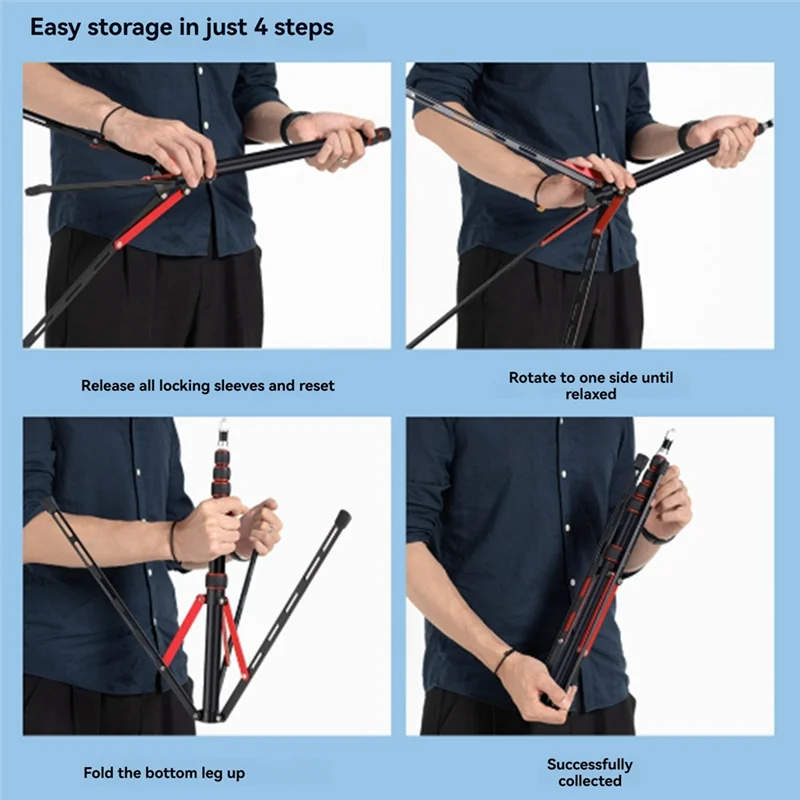 Easy storage in just 4 steps

Release all locking sleeves and reset

Rotate to one side until relaxed

Fold the bottom leg up

Successfully collected