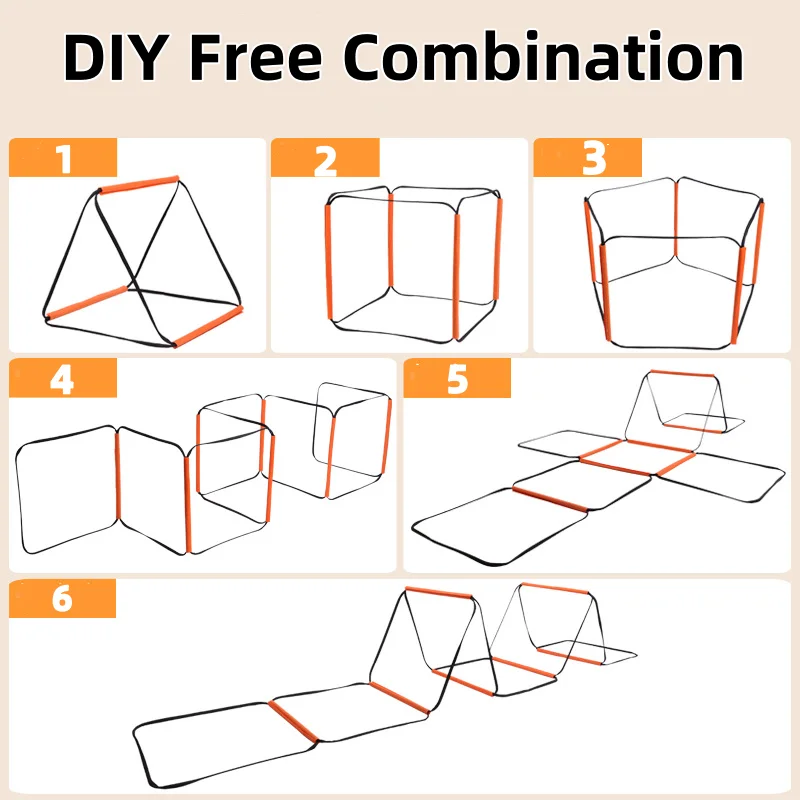 DIY Free Combination

1

2

3

4

5

6