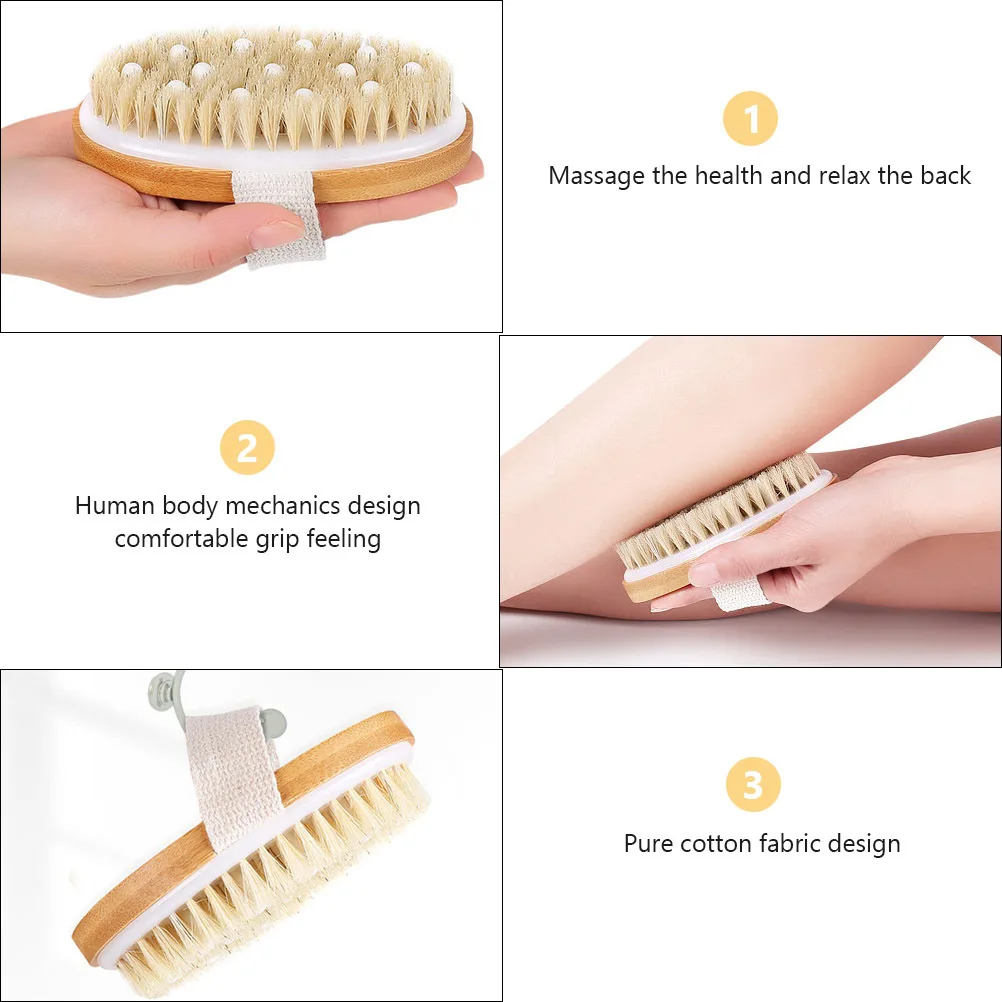 1
Massage the health and relax the back

2
Human body mechanics design comfortable grip feeling

3
Pure cotton fabric design