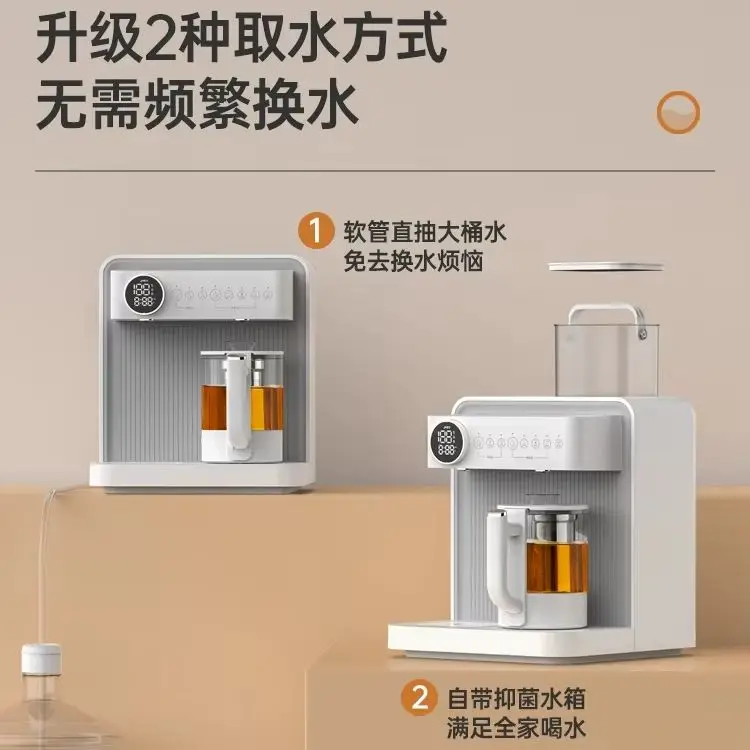 升级2种取水方式
无需频繁换水

1 软管直抽大桶水
免去换水烦恼

2 自带抑菌水箱
满足全家喝水