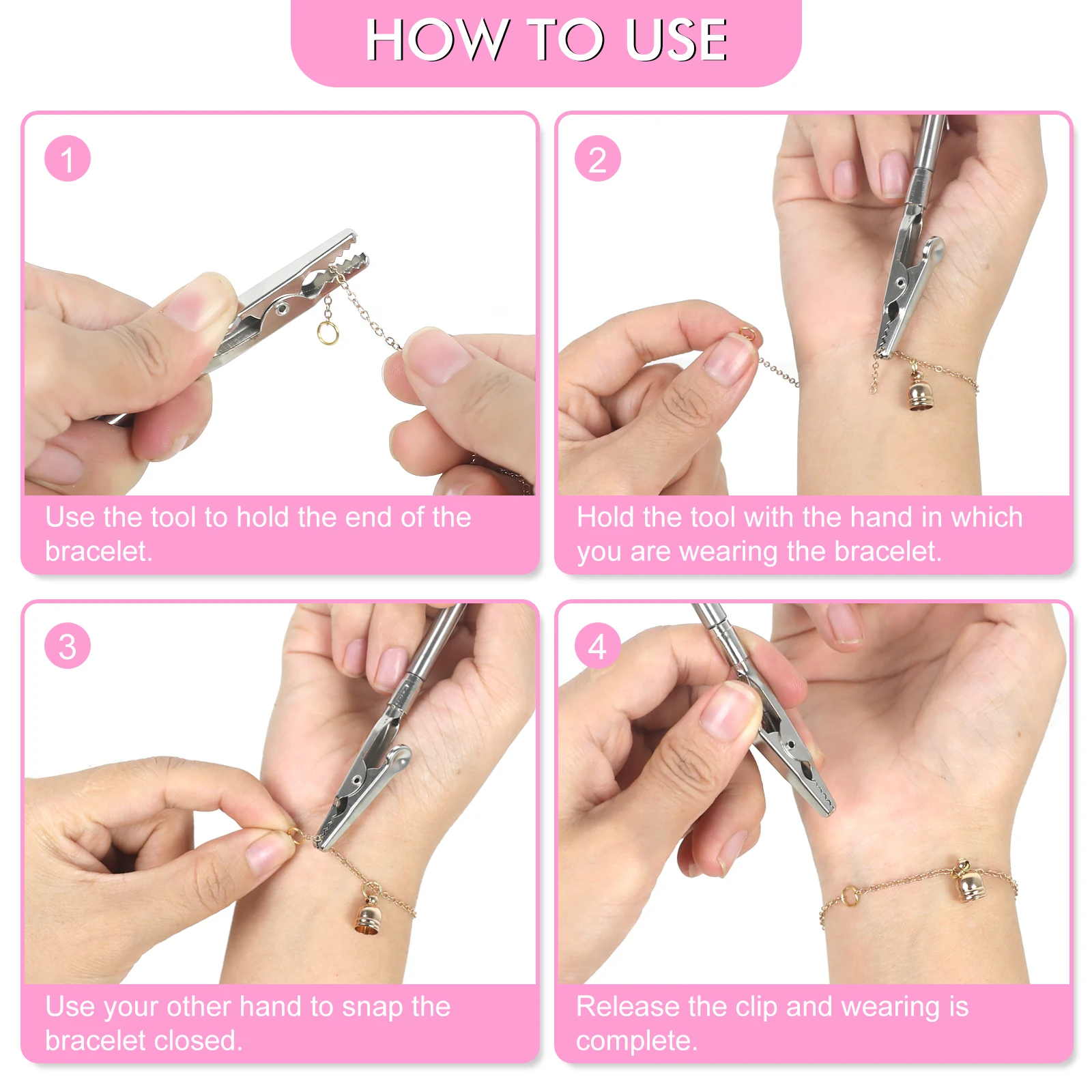 HOW TO USE

1

Use the tool to hold the end of the bracelet.

2

Hold the tool with the hand in which you are wearing the bracelet.

3

Use your other hand to snap the bracelet closed.

4

Release the clip and wearing is complete.