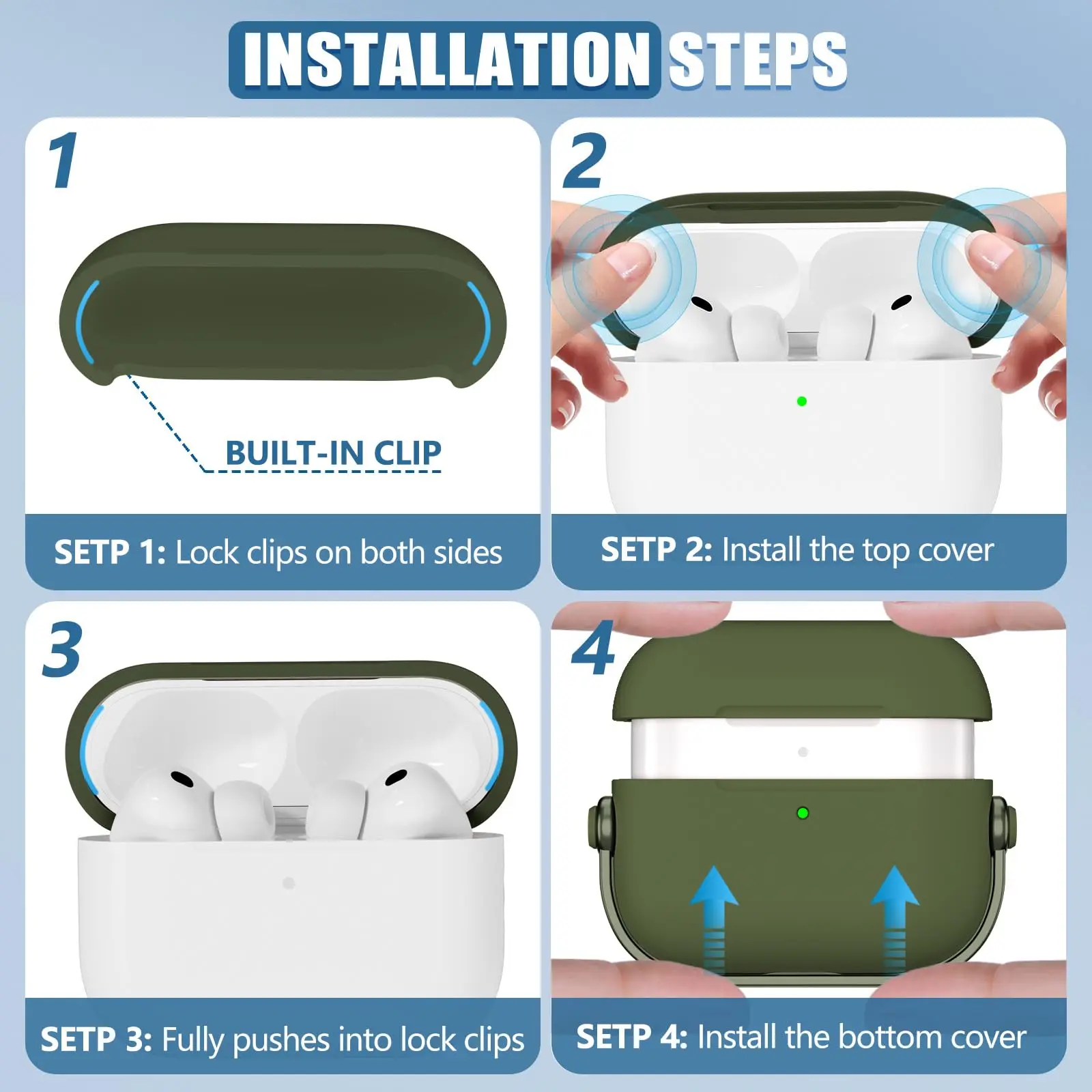 INSTALLATION STEPS

1

BUILT-IN CLIP

SETP 1: Lock clips on both sides

2

SETP 2: Install the top cover

3

SETP 3: Fully pushes into lock clips

4

SETP 4: Install the bottom cover