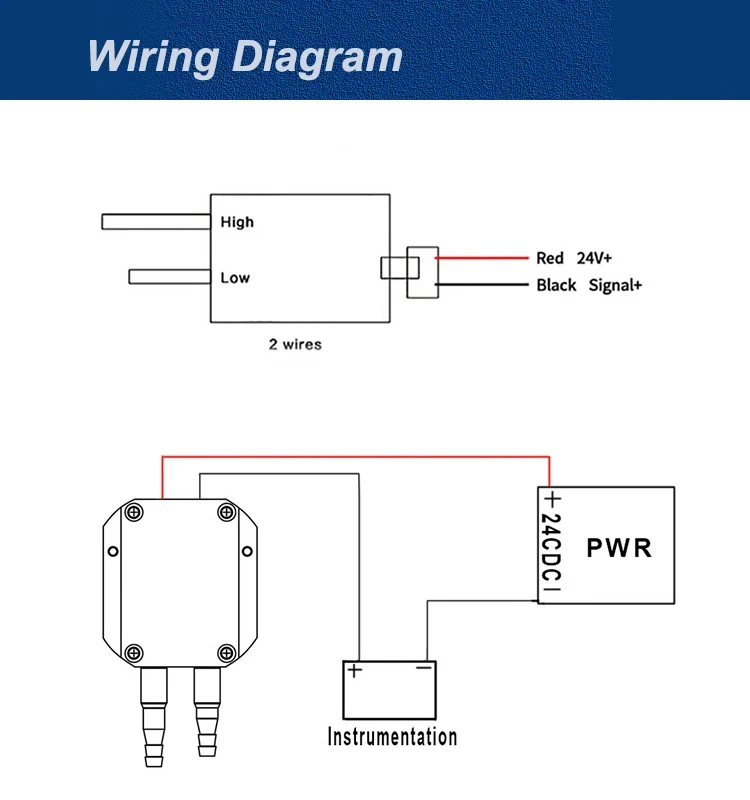 Wiring Diagram

High

Low

Red 24V+

Black Signal+

2 wires

+
24CDC
-

PWR

+ -

Instrumentation