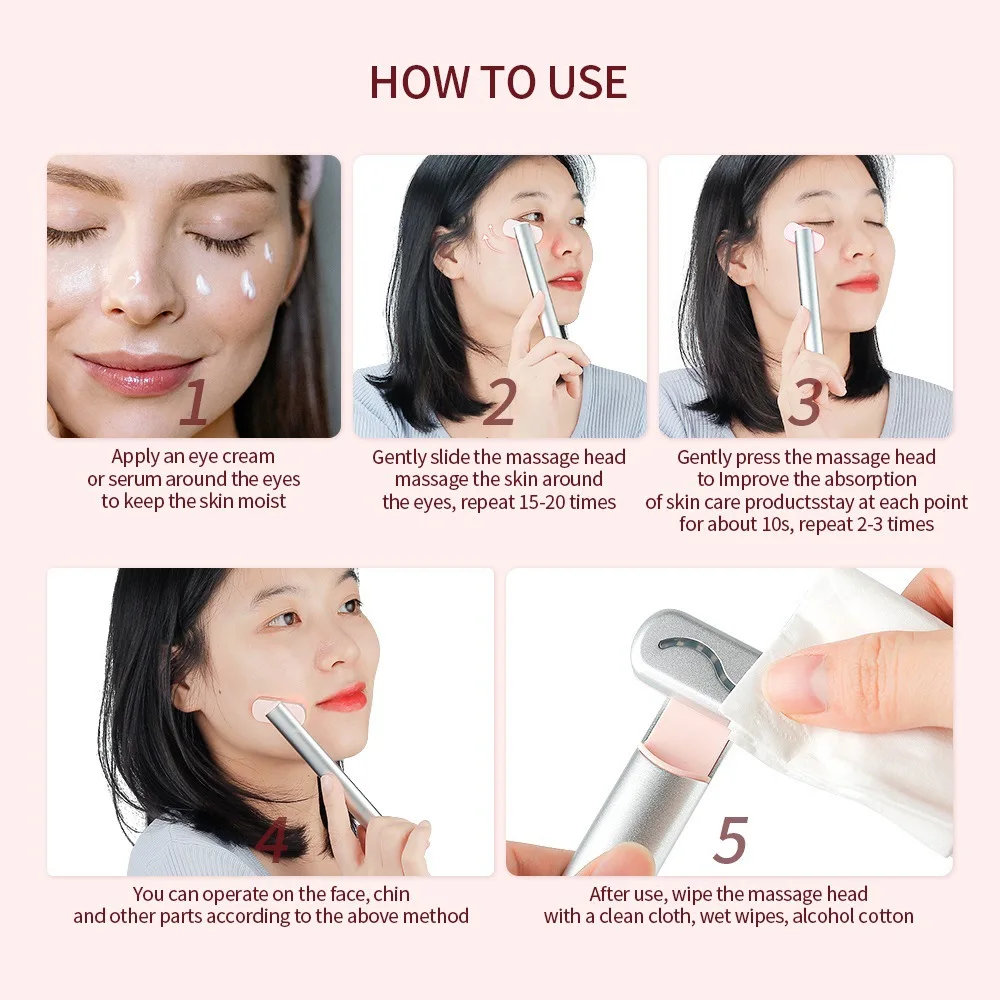 HOW TO USE

1

Apply an eye cream or serum around the eyes to keep the skin moist

2

Gently slide the massage head massage the skin around the eyes, repeat 15-20 times

3

Gently press the massage head to Improve the absorption of skin care productsstay at each point for about 10s, repeat 2-3 times

4

You can operate on the face, chin and other parts according to the above method

5

After use, wipe the massage head with a clean cloth, wet wipes, alcohol cotton