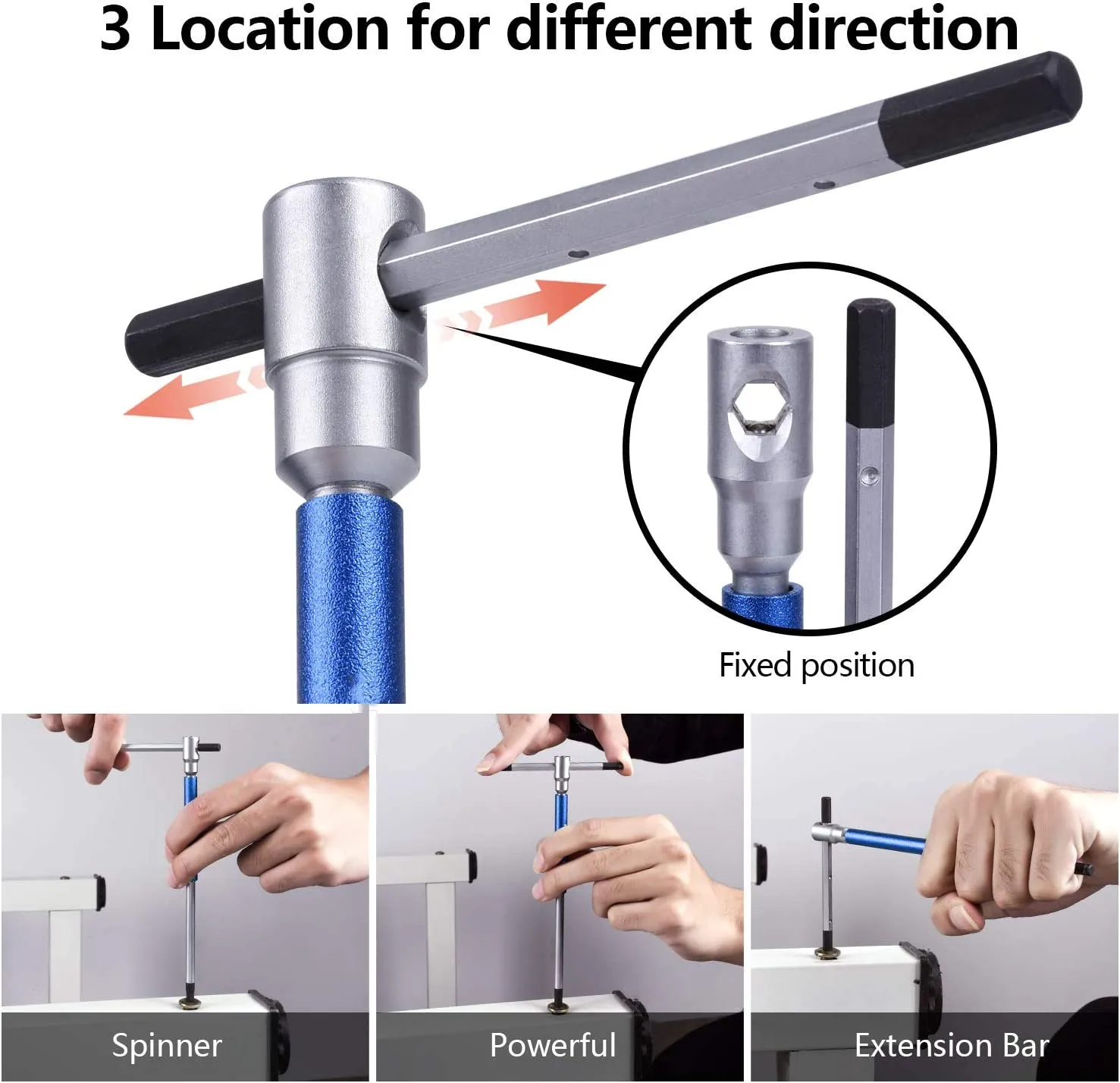 3 Location for different direction

Fixed position

Spinner

Powerful

Extension Bar