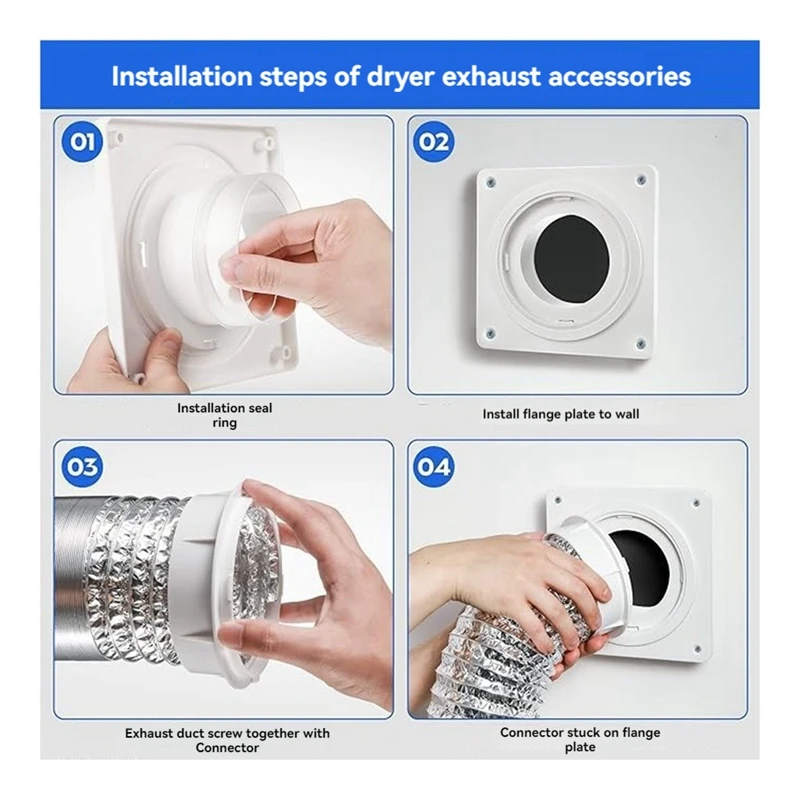 Installation steps of dryer exhaust accessories

01

Installation seal ring

02

Install flange plate to wall

03

Exhaust duct screw together with Connector

04

Connector stuck on flange plate