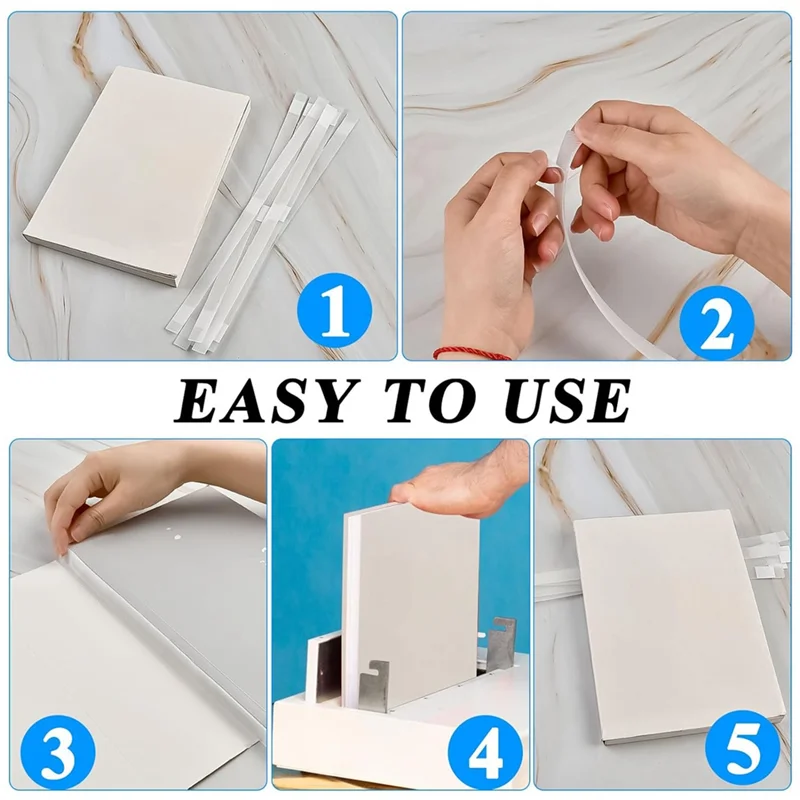 1

2

EASY TO USE

3

4

5