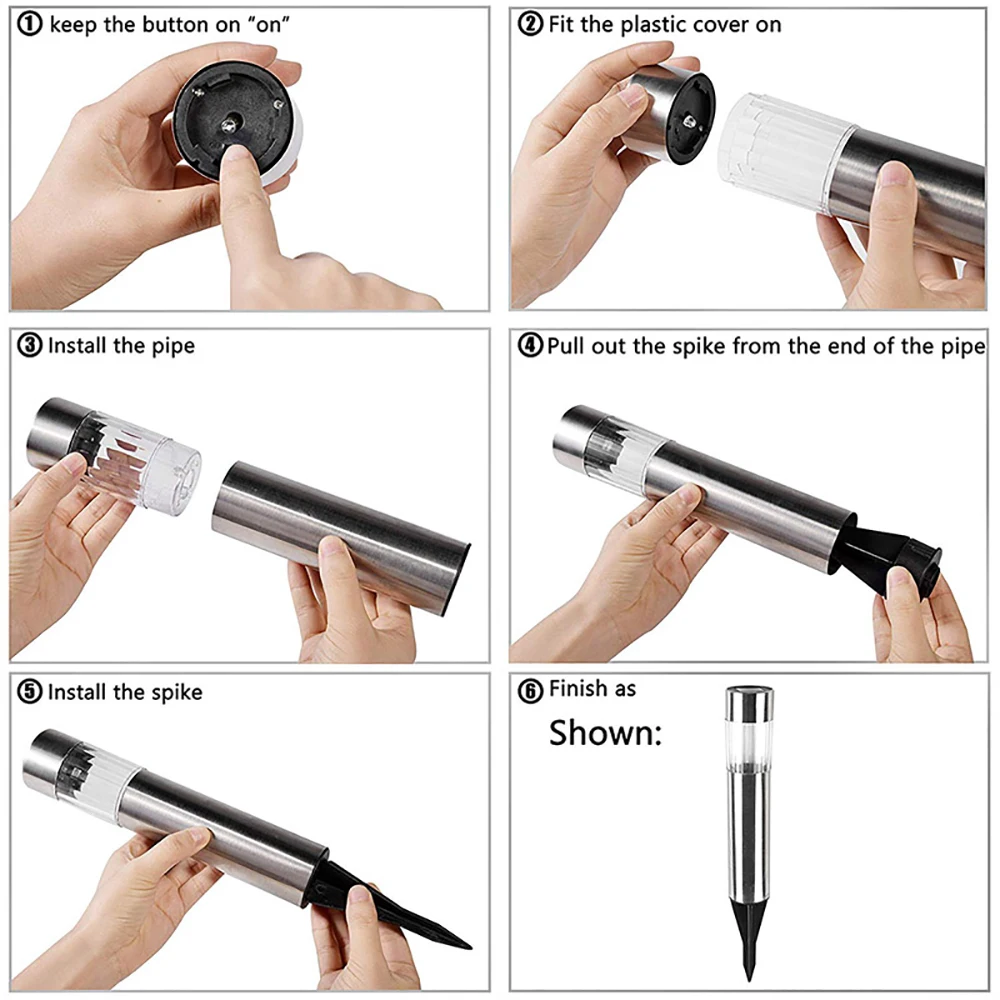 ① keep the button on "on"

② Fit the plastic cover on

③ Install the pipe

④ Pull out the spike from the end of the pipe

⑤ Install the spike

⑥ Finish as Shown: