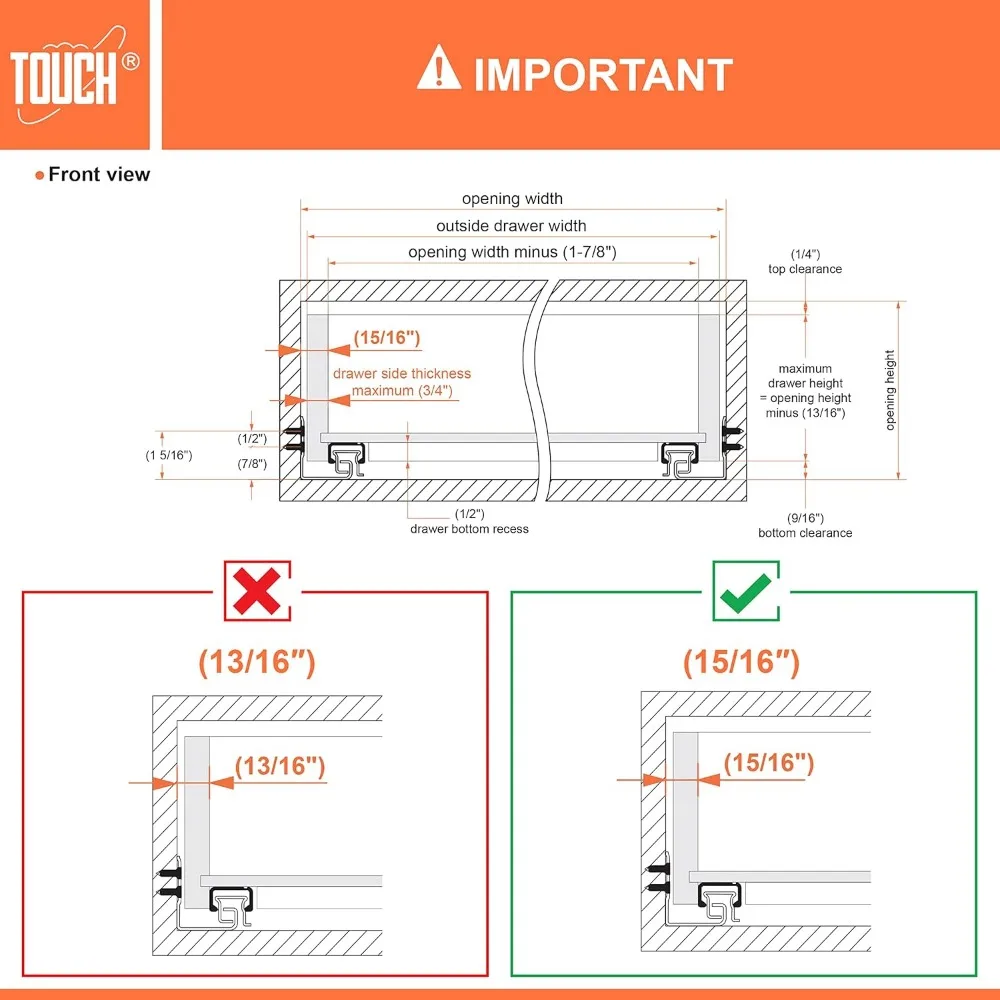 TOUCH®

IMPORTANT

Front view

opening width

outside drawer width

opening width minus (1-7/8")

(1/4")
top clearance

(15/16")

drawer side thickness
maximum (3/4")

maximum
drawer height
= opening height
minus (13/16")

opening height

(1/2")

(1 5/16")

(7/8")

(1/2")
drawer bottom recess

(9/16")
bottom clearance

(13/16")

(13/16")

(15/16")

(15/16")