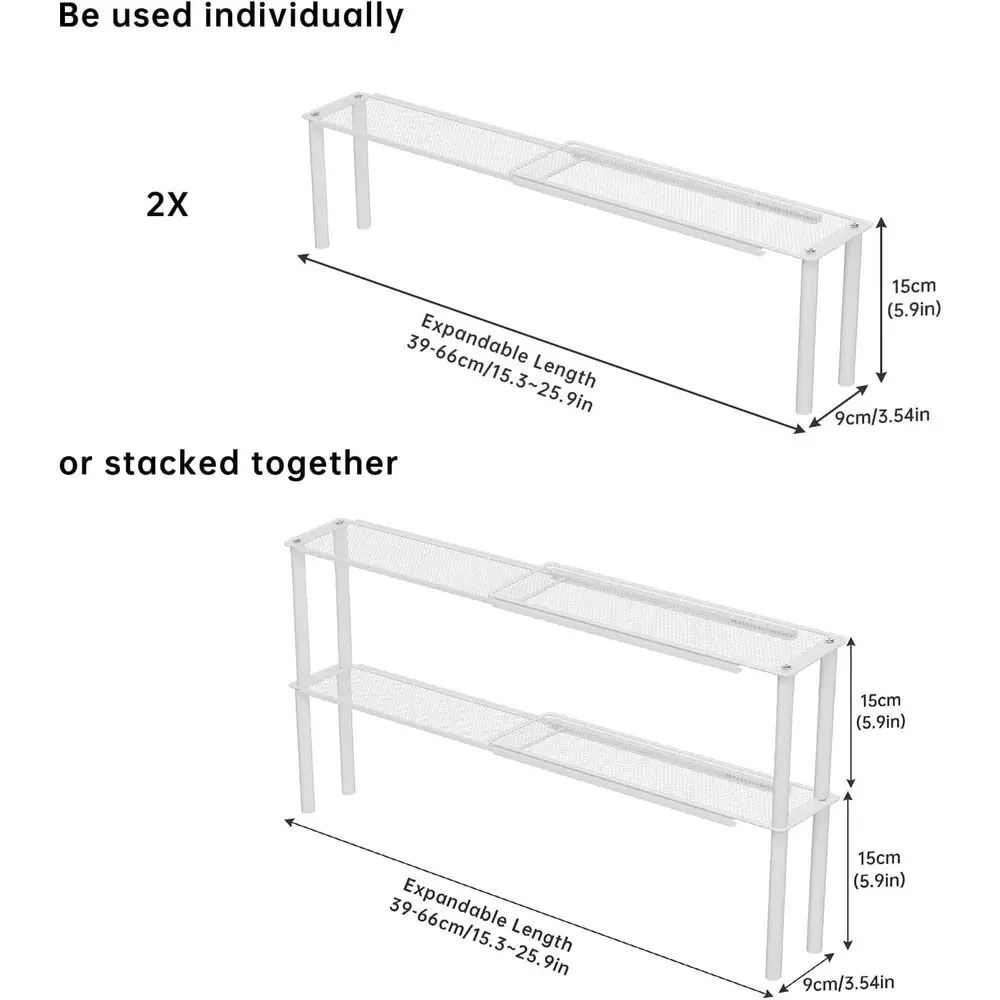 Be used individually

2X

Expandable Length
39-66cm/15.3~25.9in

15cm
(5.9in)

9cm/3.54in

or stacked together

15cm
(5.9in)

15cm
(5.9in)

Expandable Length
39-66cm/15.3~25.9in

9cm/3.54in