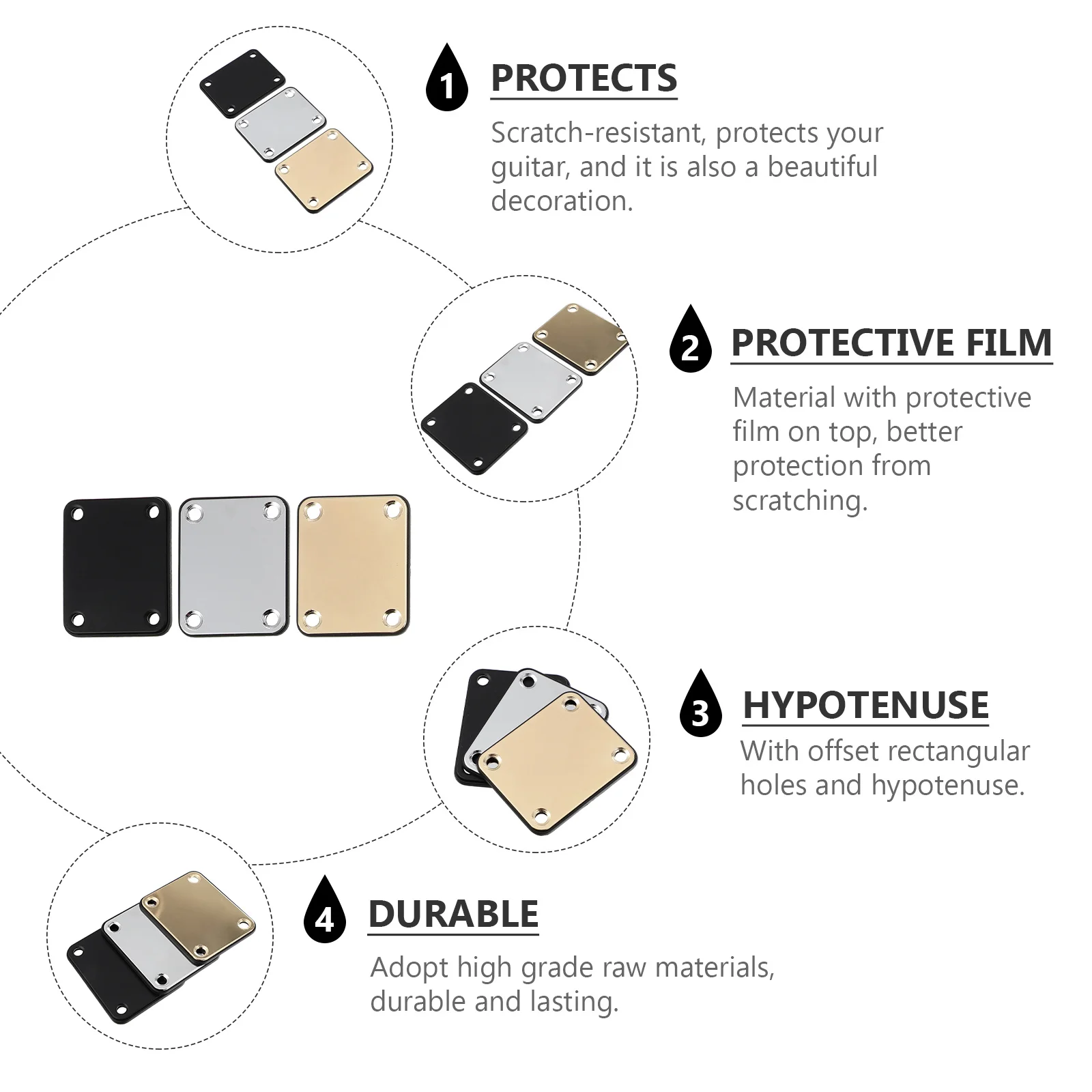 1 PROTECTS

Scratch-resistant, protects your guitar, and it is also a beautiful decoration.

2 PROTECTIVE FILM

Material with protective film on top, better protection from scratching.

3 HYPOTENUSE

With offset rectangular holes and hypotenuse.

4 DURABLE

Adopt high grade raw materials, durable and lasting.