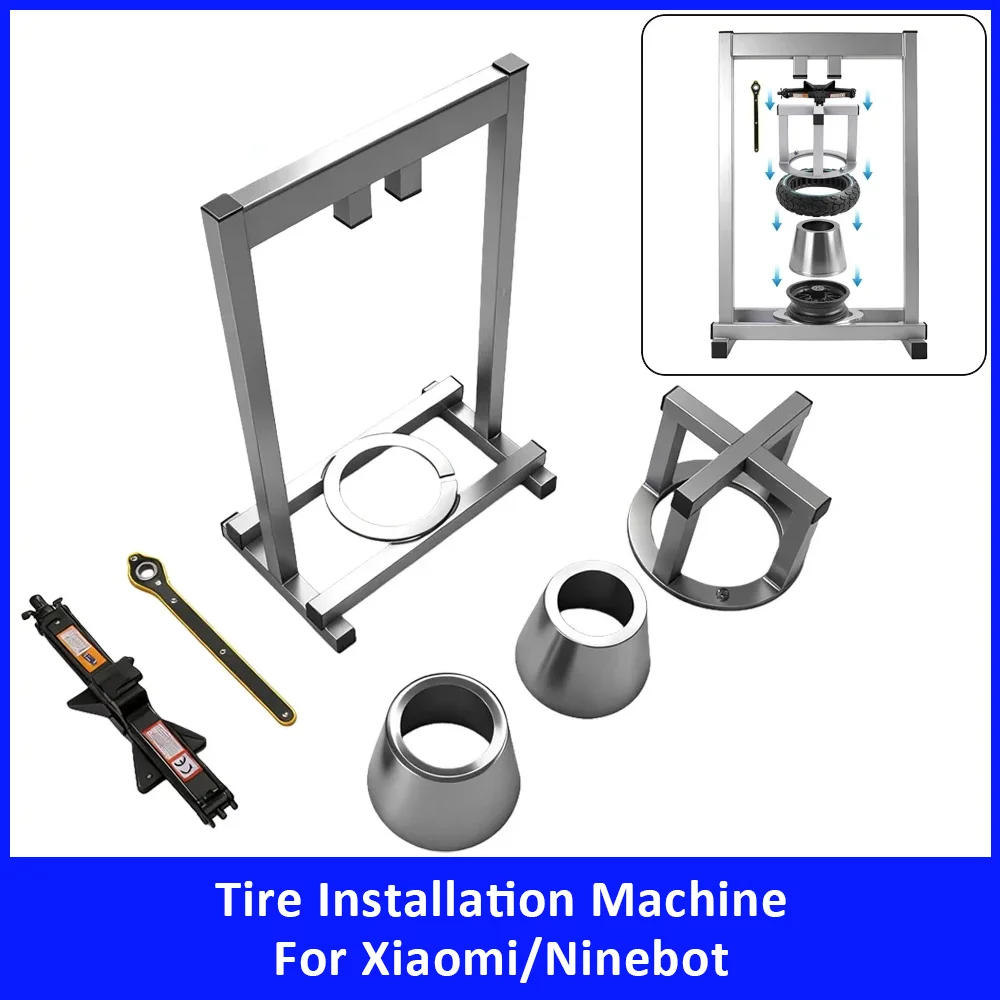 Tire Installation Machine
For Xiaomi/Ninebot