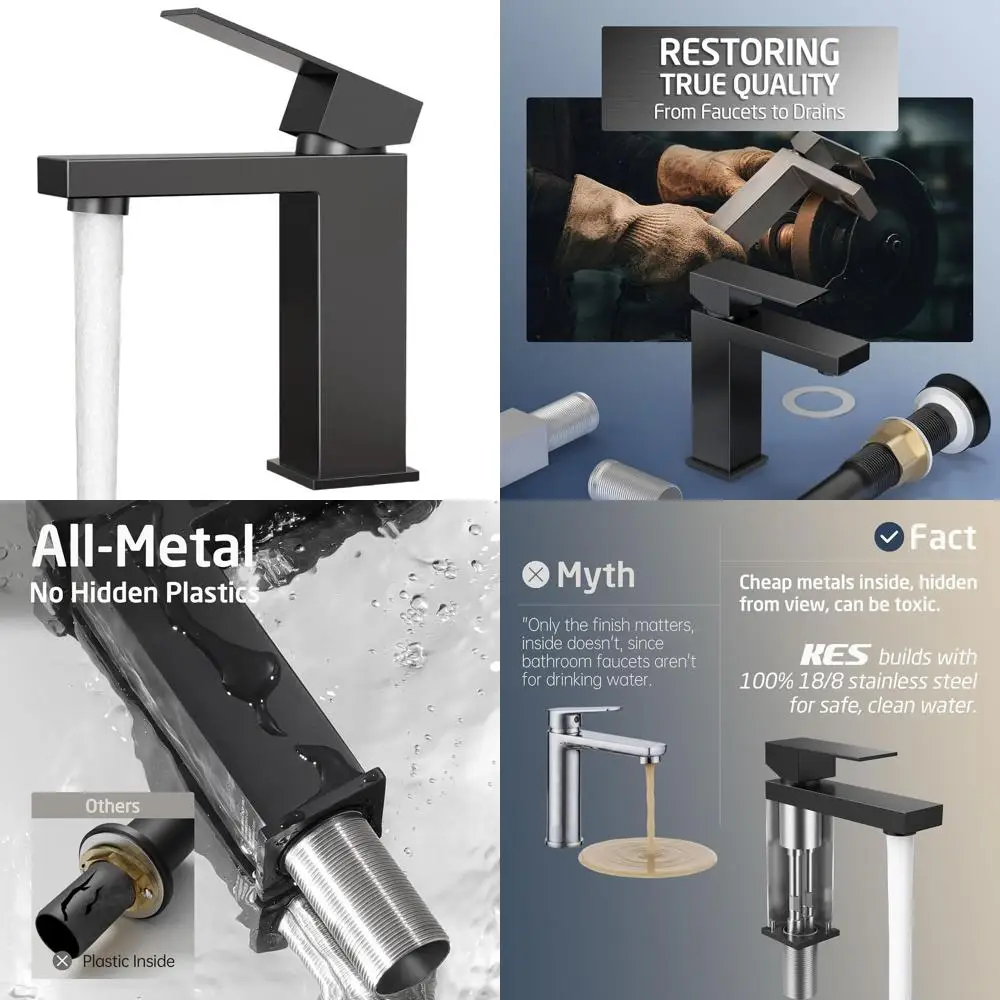 RESTORING
TRUE QUALITY
From Faucets to Drains

All-Metal
No Hidden Plastics

Others

Plastic Inside

Myth

"Only the finish matters, inside doesn't, since bathroom faucets aren't for drinking water.

Fact

Cheap metals inside, hidden from view, can be toxic.

KES builds with 100% 18/8 stainless steel for safe, clean water.