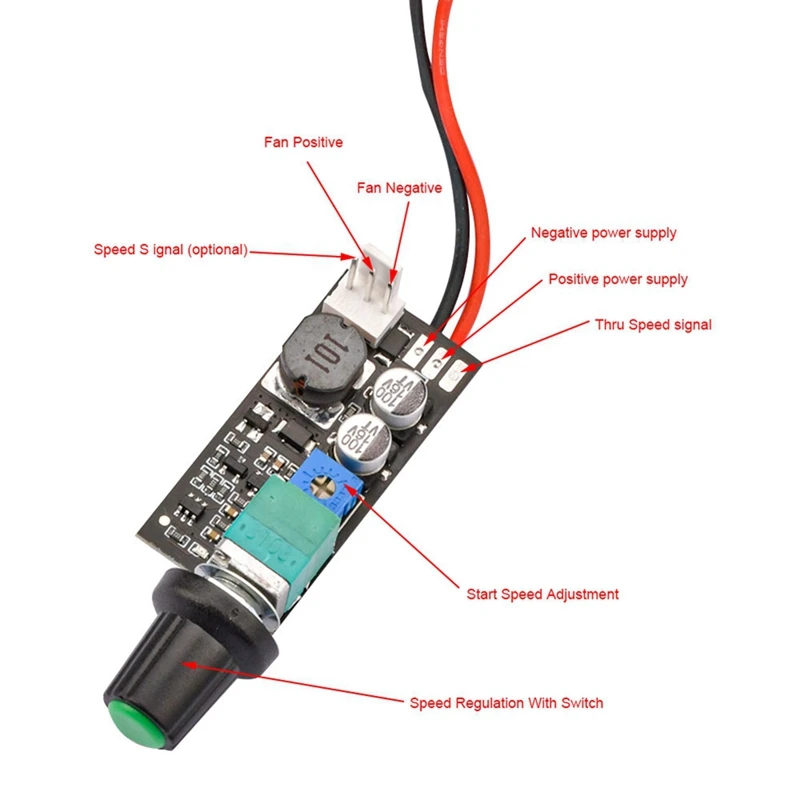 Fan Positive

Fan Negative

Speed S ignal (optional)

Negative power supply

Positive power supply

Thru Speed signal

101

100 16V VT

100 16V VT

Start Speed Adjustment

Speed Regulation With Switch