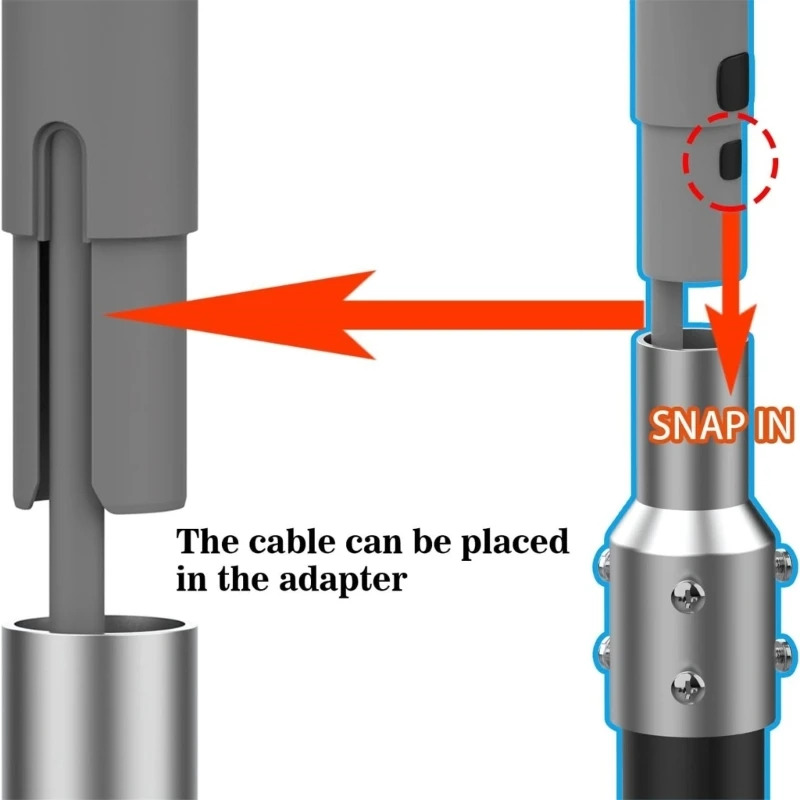 SNAP IN

The cable can be placed in the adapter