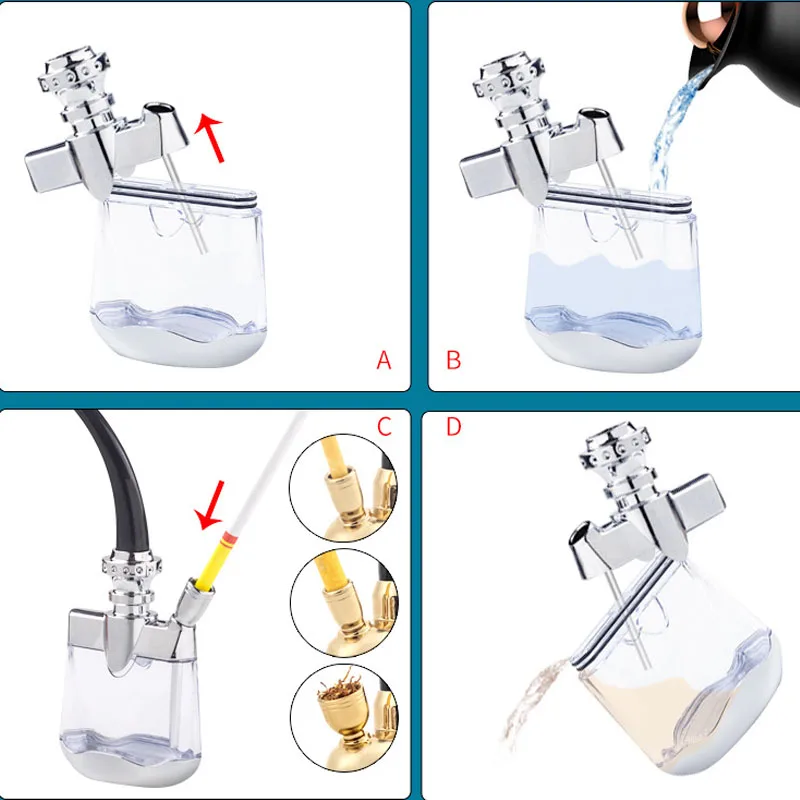 A

B

C

D