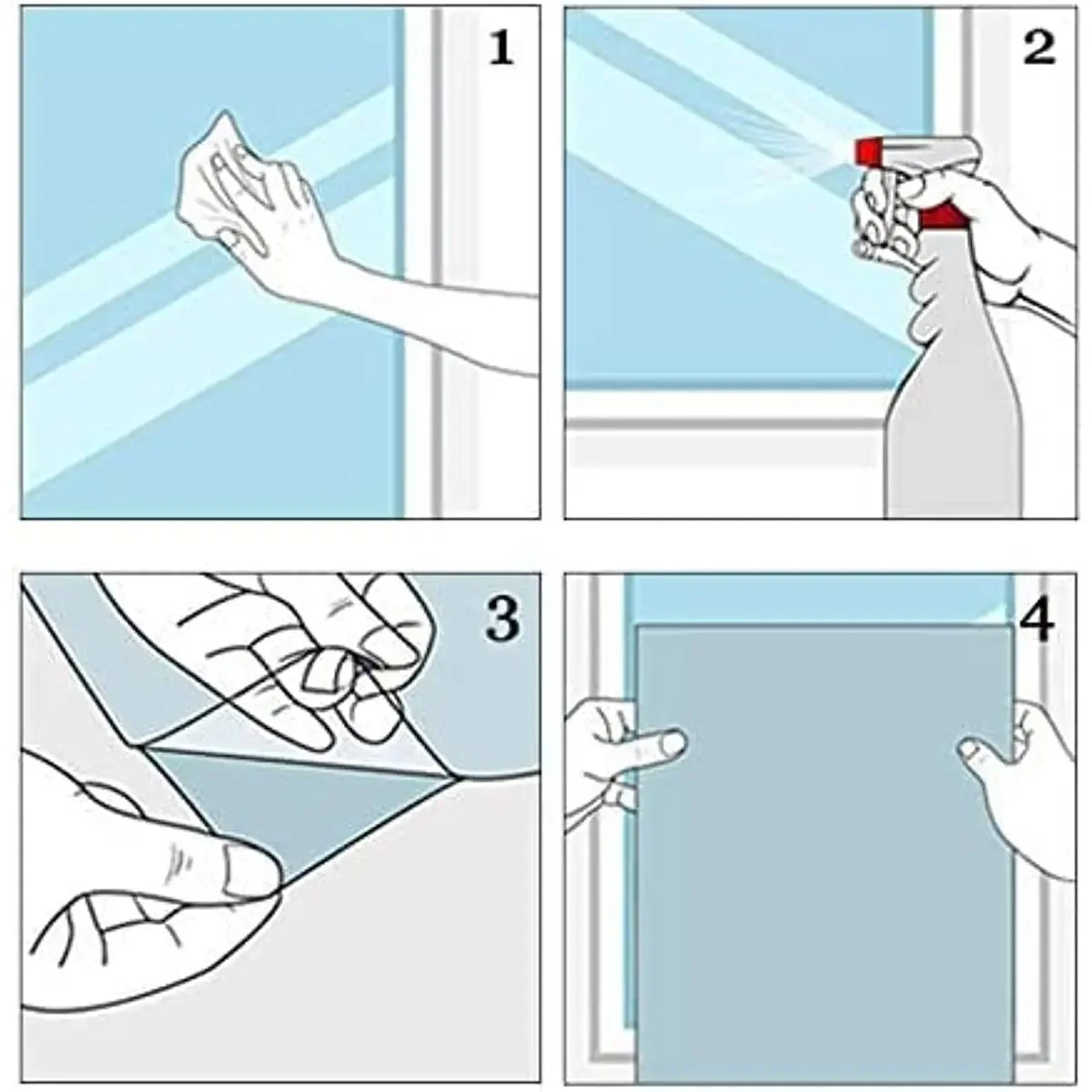 1

2

3

4