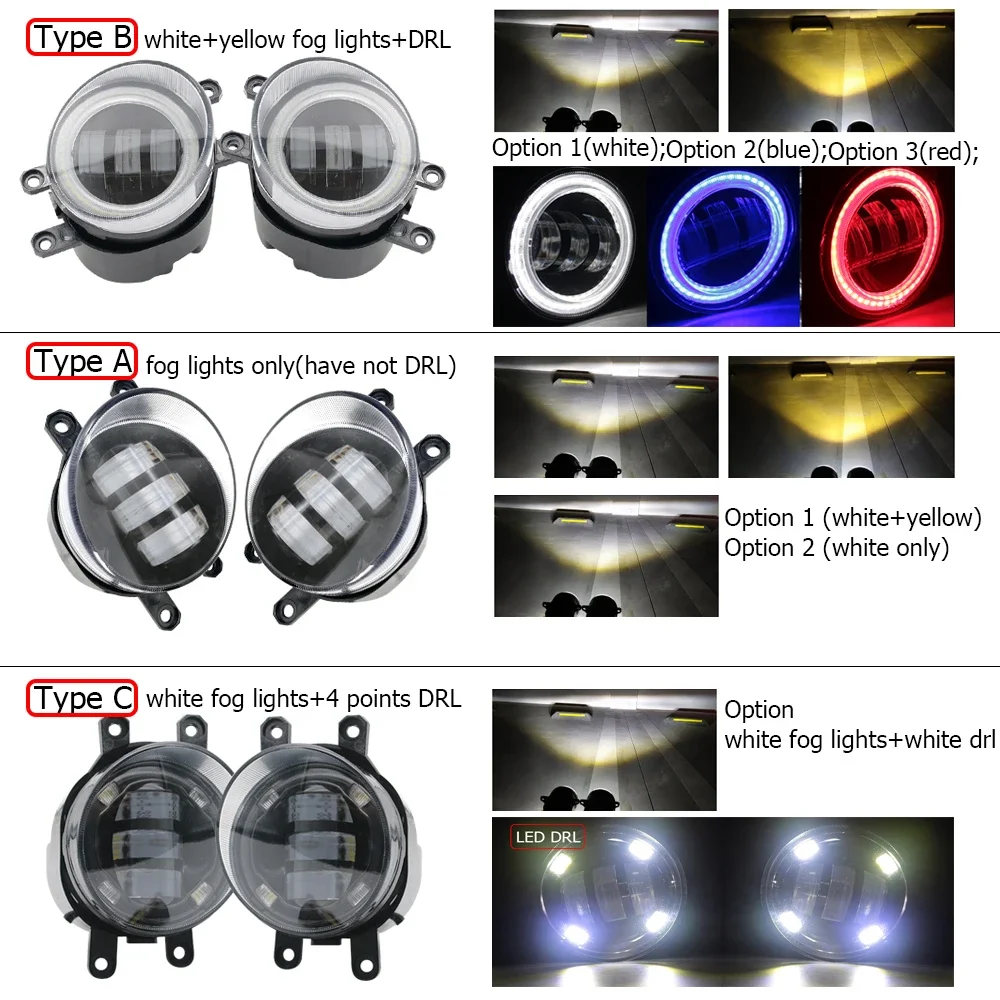 Type B white+yellow fog lights+DRL

Option 1(white);Option 2(blue);Option 3(red);

Type A fog lights only(have not DRL)

Option 1 (white+yellow)
Option 2 (white only)

Type C white fog lights+4 points DRL

Option
white fog lights+white drl

LED DRL