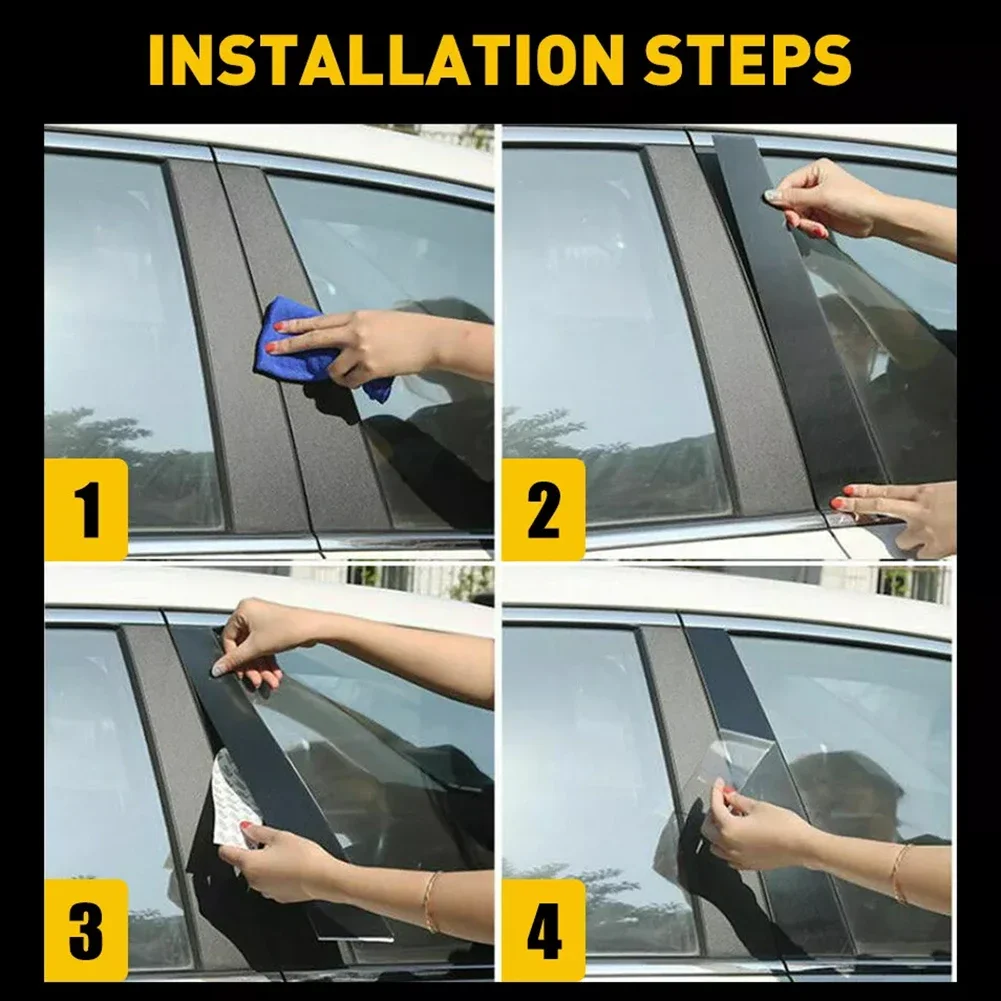 INSTALLATION STEPS

1

2

3

4