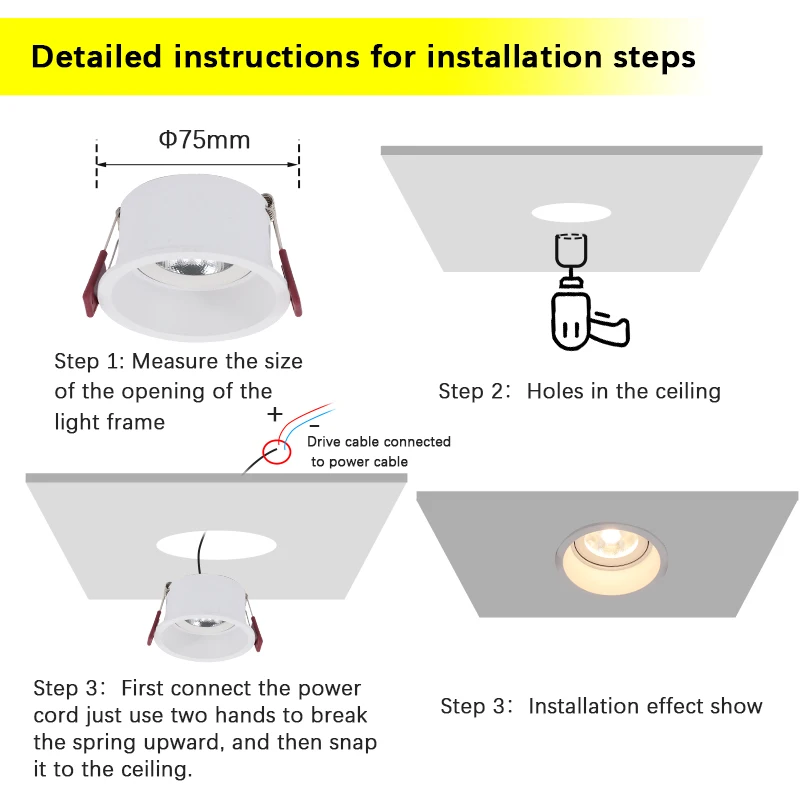 Detailed instructions for installation steps

Φ75mm

Step 1: Measure the size of the opening of the light frame

Step 2: Holes in the ceiling

+ -

Drive cable connected to power cable

Step 3: First connect the power cord just use two hands to break the spring upward, and then snap it to the ceiling.

Step 3: Installation effect show